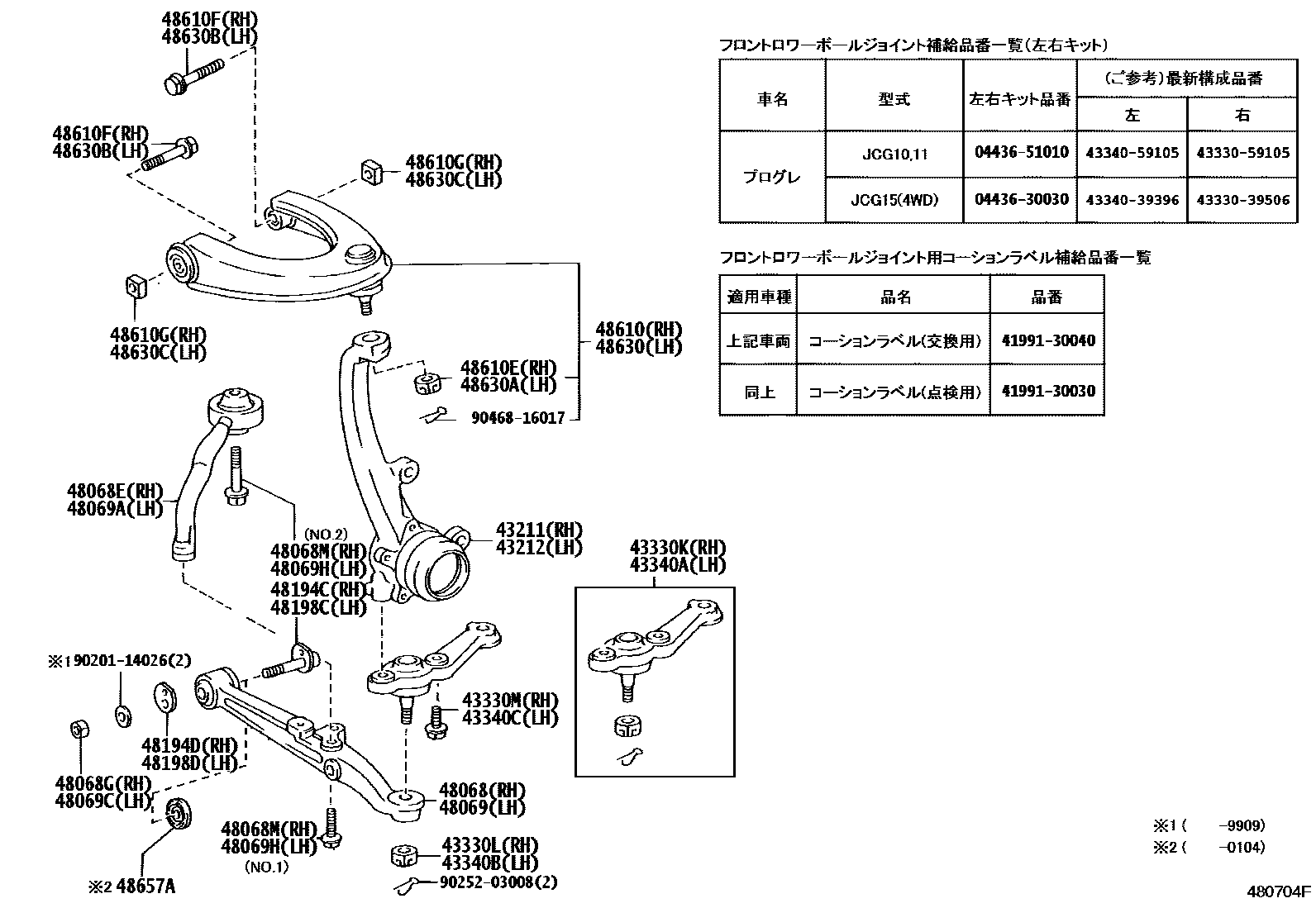 48610F(RH)
48630B(LH)

48610F(RH)
48630B(LH)

48610G(RH)
48630C(LH)

48610G(RH)
48630C(LH)

48610(RH)
48630(LH)

48610E(RH)
48630A(LH)

90468-16017

48068E(RH)
48069A(LH)

(NO.2)
48068M(RH)
48069H(LH)

48194C(RH)
48198C(LH)

43211(RH)
43212(LH)

43330K(RH)
43340A(LH)

※1 90201-14026(2)

48194D(RH)
48198D(LH)

48068G(RH)
48069C(LH)

43330M(RH)
43340C(LH)

48068(RH)
48069(LH)

48068M(RH)
48069H(LH)
(NO.1)

43330L(RH)
43340B(LH)

90252-03008(2)

※2 48657A

フロントロワーボールジョイント補給品番一覧(左右キット)

| 車名 | 型式 | 左右キット品番 | (ご参考)最新構成品番 左 | (ご参考)最新構成品番 右 |
|---|---|---|---|---|
| プログレ | JCG10,11 | 04436-51010 | 43340-59105 | 43330-59105 |
| プログレ | JCG15(4WD) | 04436-30030 | 43340-39396 | 43330-39506 |

フロントロワーボールジョイント用コーションラベル補給品番一覧

| 適用車種 | 品名 | 品番 |
|---|---|---|
| 上記車両 | コーションラベル(交換用) | 41991-30040 |
| 同上 | コーションラベル(点検用) | 41991-30030 |

※1 ( -9909)
※2 ( -0104)

480704F