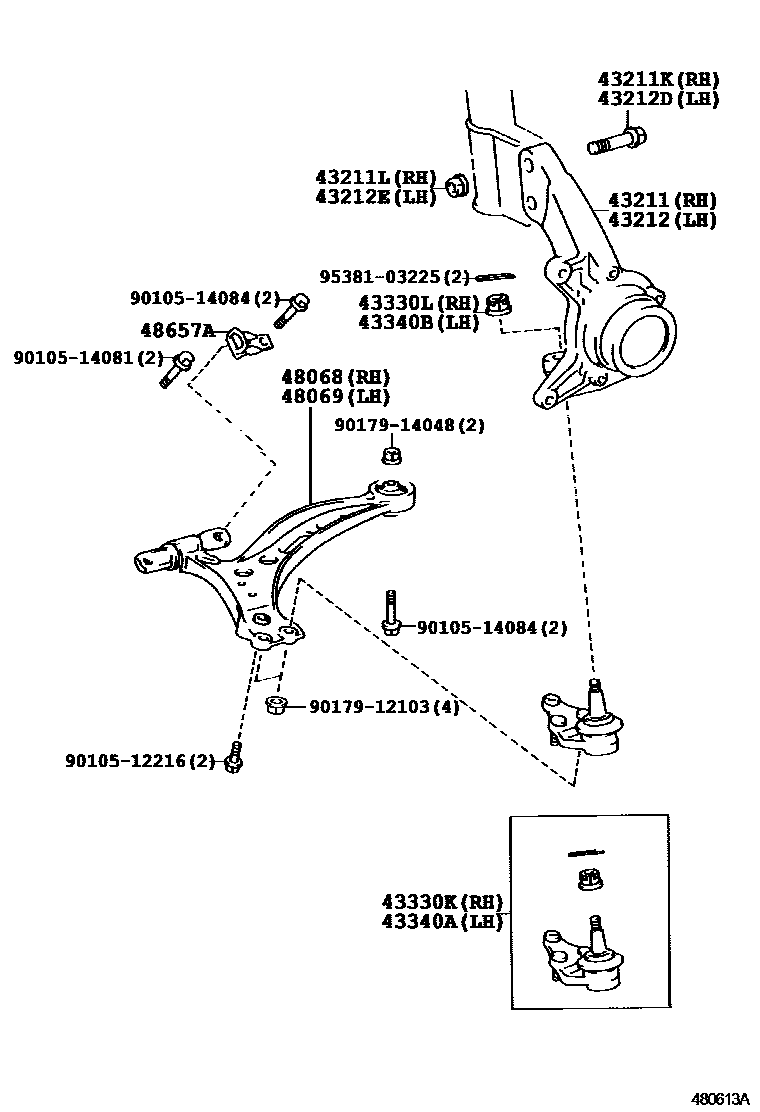 43211K(RH)
43212D(LH)

43211L(RH)
43212E(LH)

43211(RH)
43212(LH)

95381-03225(2)

90105-14084(2)

43330L(RH)
43340B(LH)

48657A

90105-14081(2)

48068(RH)
48069(LH)

90179-14048(2)

90105-14084(2)

90179-12103(4)

90105-12216(2)

43330K(RH)
43340A(LH)

480613A