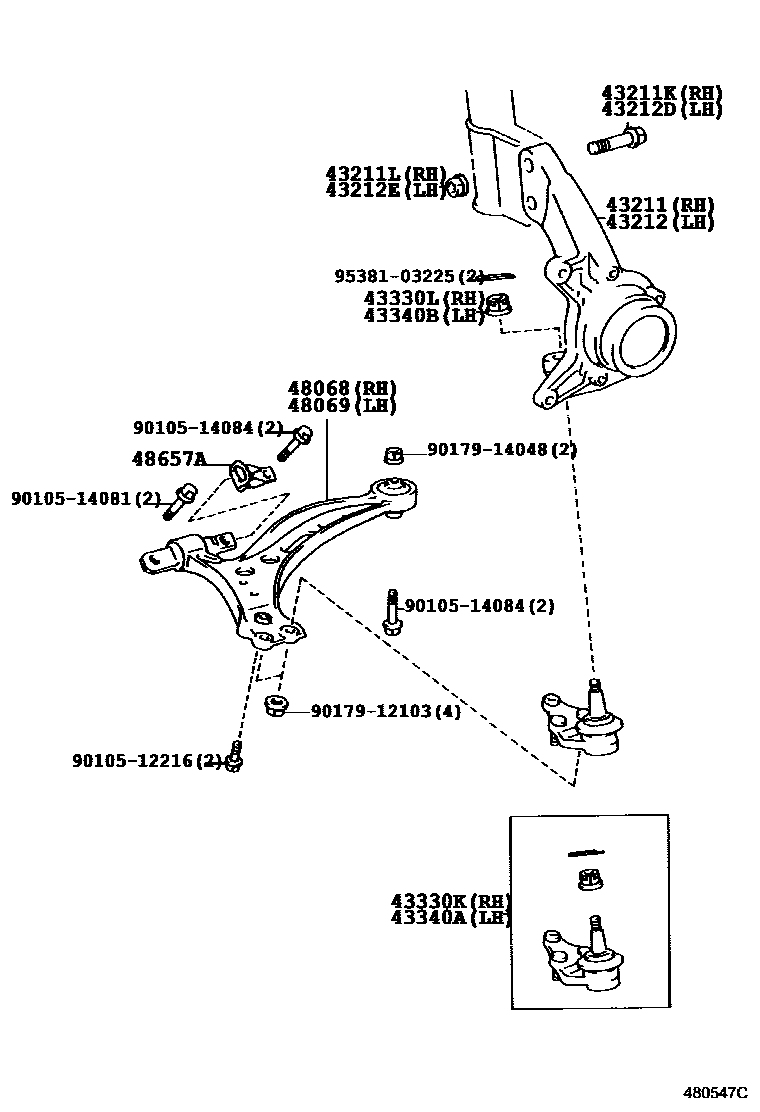 43211K(RH)
43212D(LH)

43211L(RH)
43212E(LH)

43211(RH)
43212(LH)

95381-03225(2)
43330L(RH)
43340B(LH)

48068(RH)
48069(LH)

90105-14084(2)
48657A
90179-14048(2)
90105-14081(2)

90105-14084(2)

90179-12103(4)

90105-12216(2)

43330K(RH)
43340A(LH)

480547C