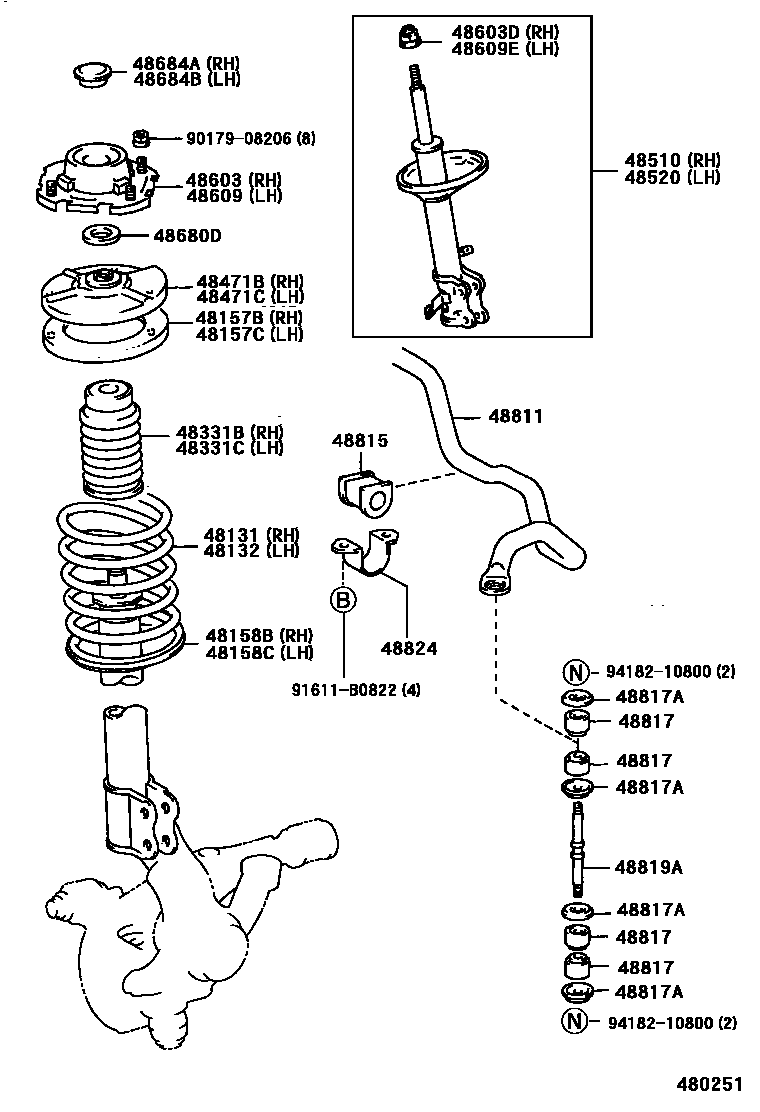 48684A (RH)
48684B (LH)

90179-08206 (8)

48603 (RH)
48609 (LH)

48680D

48471B (RH)
48471C (LH)
48157B (RH)
48157C (LH)

48331B (RH)
48331C (LH)

48131 (RH)
48132 (LH)

48158B (RH)
48158C (LH)

48603D (RH)
48609E (LH)

48510 (RH)
48520 (LH)

48811

48815

B

48824

91611-B0822 (4)

N 94182-10800 (2)
48817A
48817
48817
48817A
48819A
48817A
48817
48817
48817A
N 94182-10800 (2)

480251