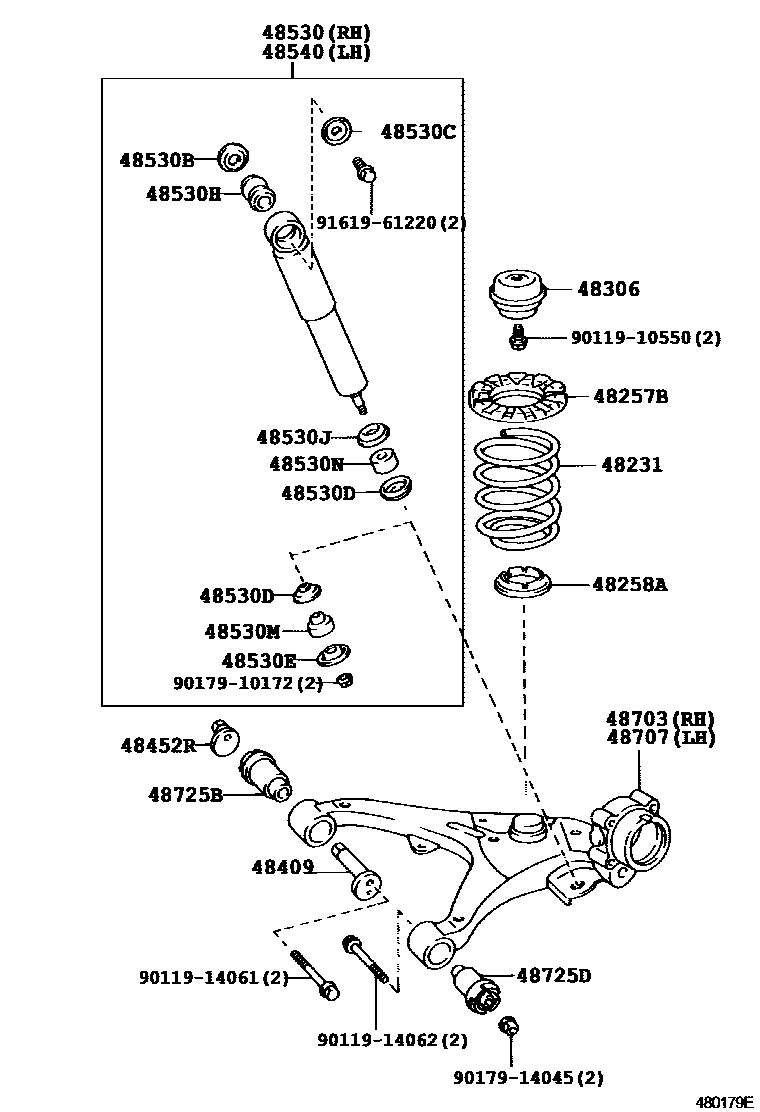 48530(RH)
48540(LH)

48530C
48530B
48530H
91619-61220(2)
48306
90119-10550(2)
48257B
48530J
48530N
48231
48530D
48530D
48258A
48530M
48530E
90179-10172(2)
48703(RH)
48707(LH)
48452R
48725B
48409
90119-14061(2)
48725D
90119-14062(2)
90179-14045(2)
480179E