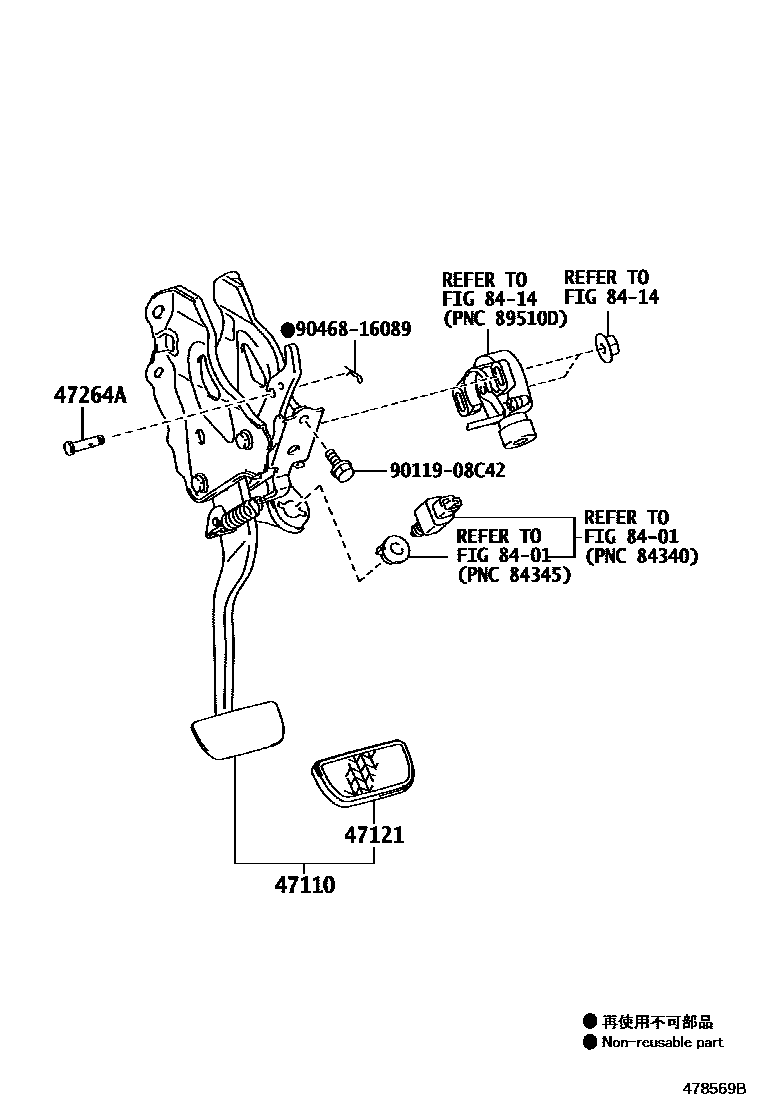 REFER TO
FIG 84-14
(PNC 89510D)

REFER TO
FIG 84-14

●90468-16089

47264A

90119-08C42

REFER TO
FIG 84-01
(PNC 84340)

REFER TO
FIG 84-01
(PNC 84345)

47121

47110

● 再使用不可部品
● Non-reusable part

478569B