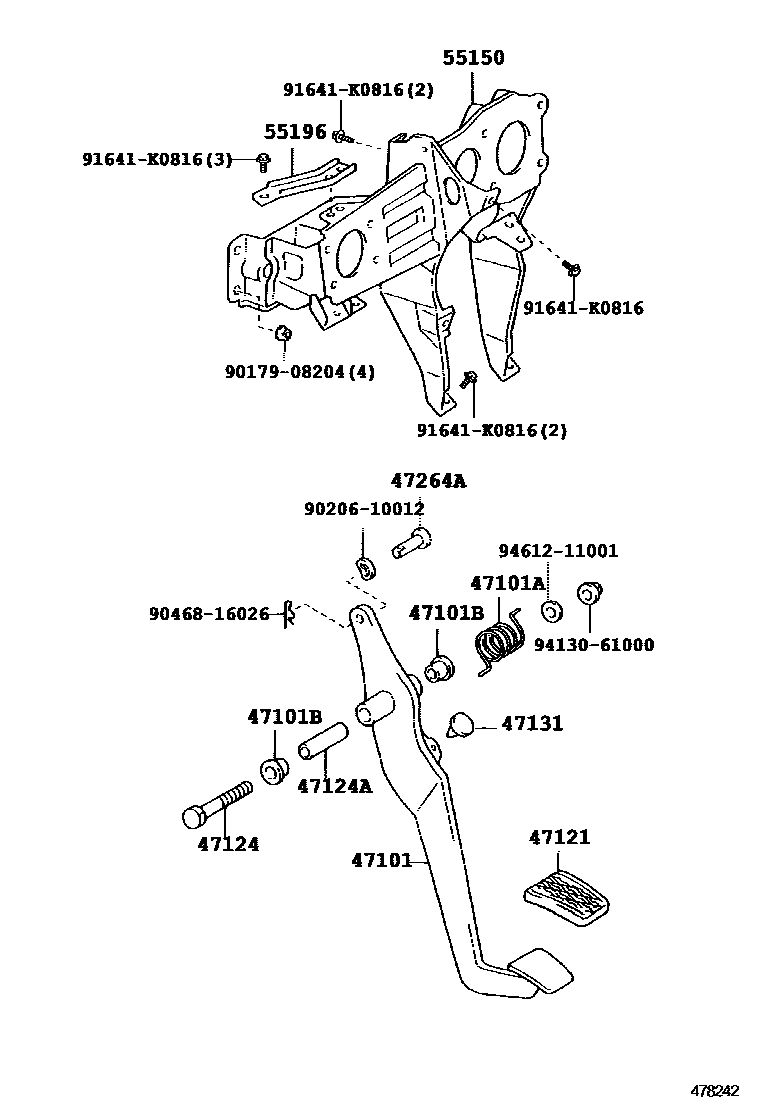 55150
91641-K0816(2)
55196
91641-K0816(3)
91641-K0816
90179-08204(4)
91641-K0816(2)
47264A
90206-10012
94612-11001
47101A
90468-16026
47101B
94130-61000
47101B
47131
47124A
47124
47121
47101
478242