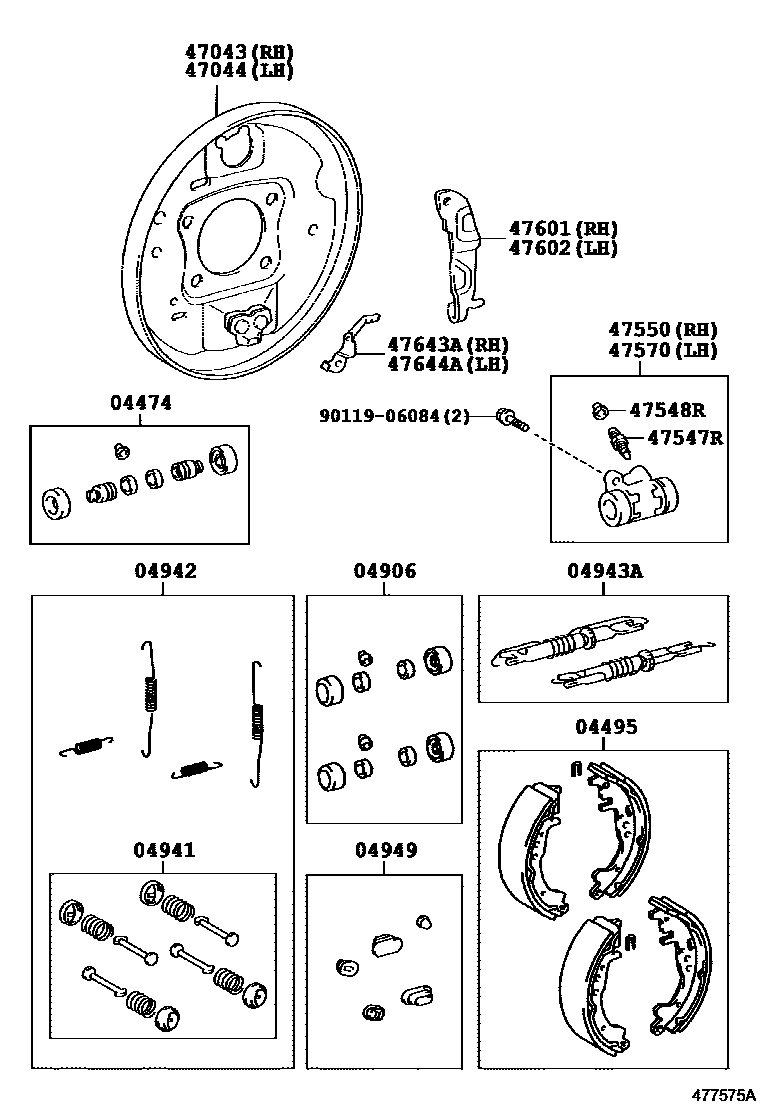 47043 (RH)
47044 (LH)

47601 (RH)
47602 (LH)

47643A (RH)
47644A (LH)

47550 (RH)
47570 (LH)

04474

90119-06084 (2)

47548R
47547R

04942

04906

04943A

04495

04941

04949

477575A