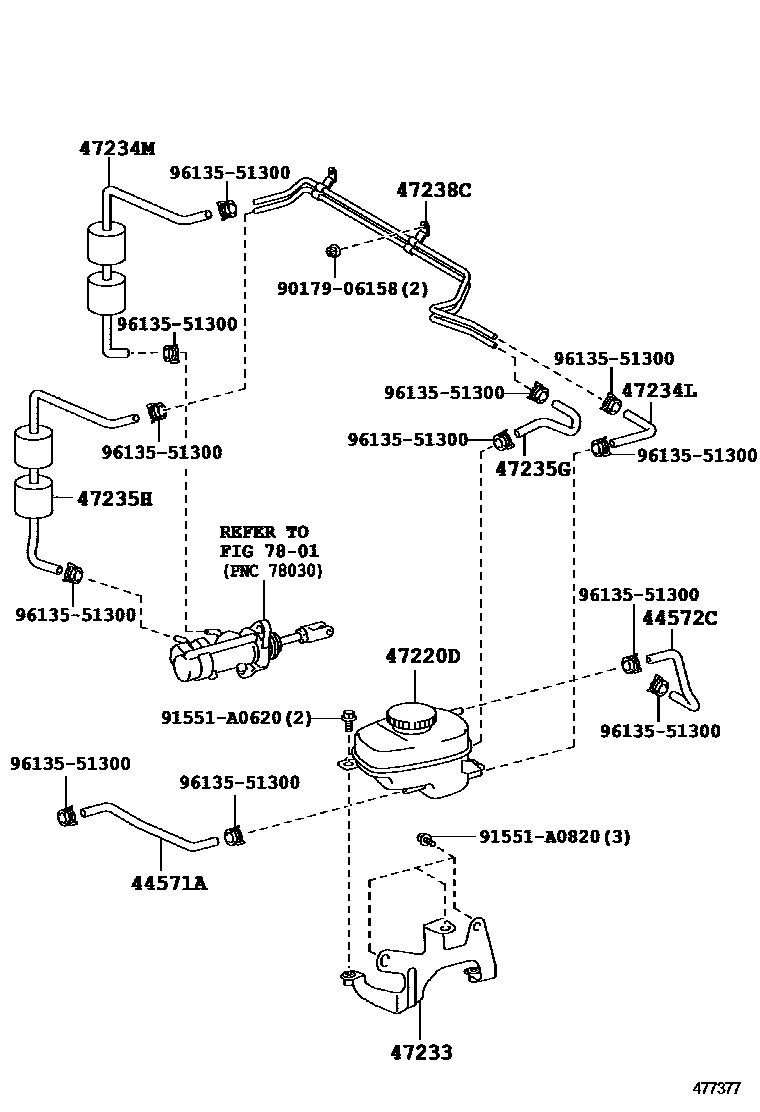 47234M
96135-51300
47238C
90179-06158(2)
96135-51300
96135-51300
96135-51300
47234L
96135-51300
96135-51300
47235G
96135-51300
47235H
REFER TO
FIG 78-01
(PNC 78030)
96135-51300
96135-51300
44572C
47220D
91551-A0620(2)
96135-51300
96135-51300
96135-51300
91551-A0820(3)
44571A
47233
477377