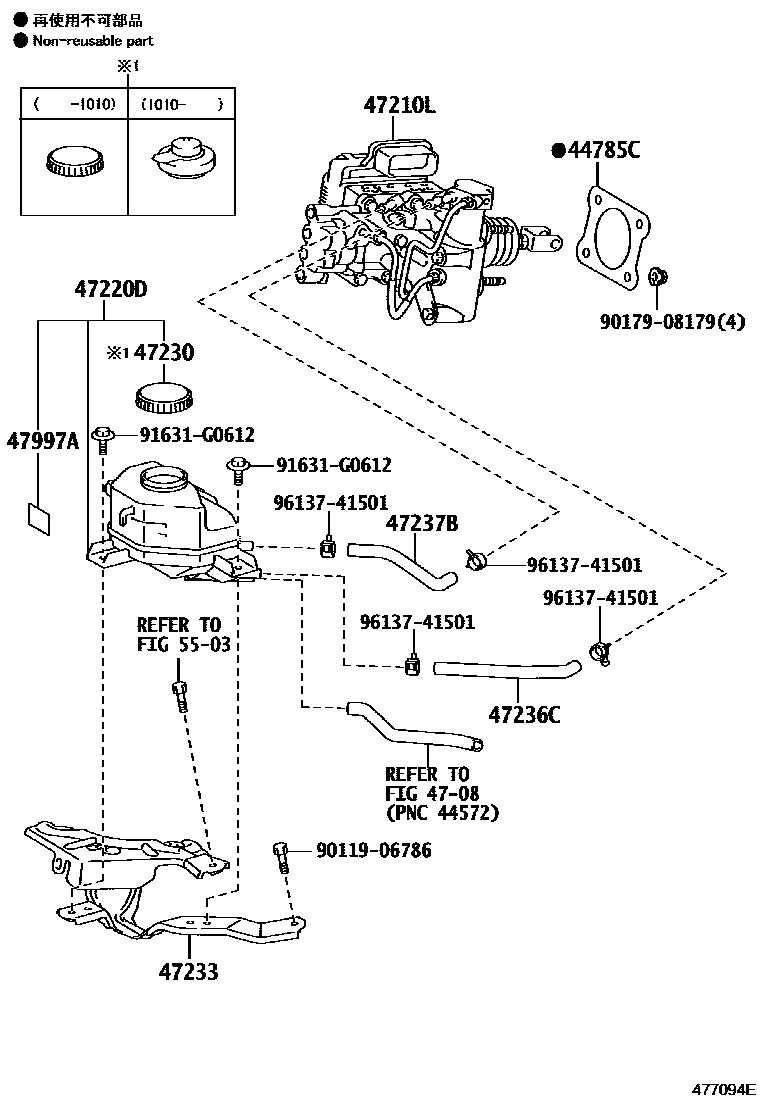 ● 再使用不可部品
● Non-reusable part

※1

| ( -1010) | (1010- ) |
|---|---|
| | |

47210L

●44785C

90179-08179(4)

47220D

※1 47230

47997A

91631-G0612

91631-G0612

96137-41501

47237B

96137-41501

96137-41501

REFER TO FIG 55-03

96137-41501

47236C

REFER TO FIG 47-08 (PNC 44572)

90119-06786

47233

477094E