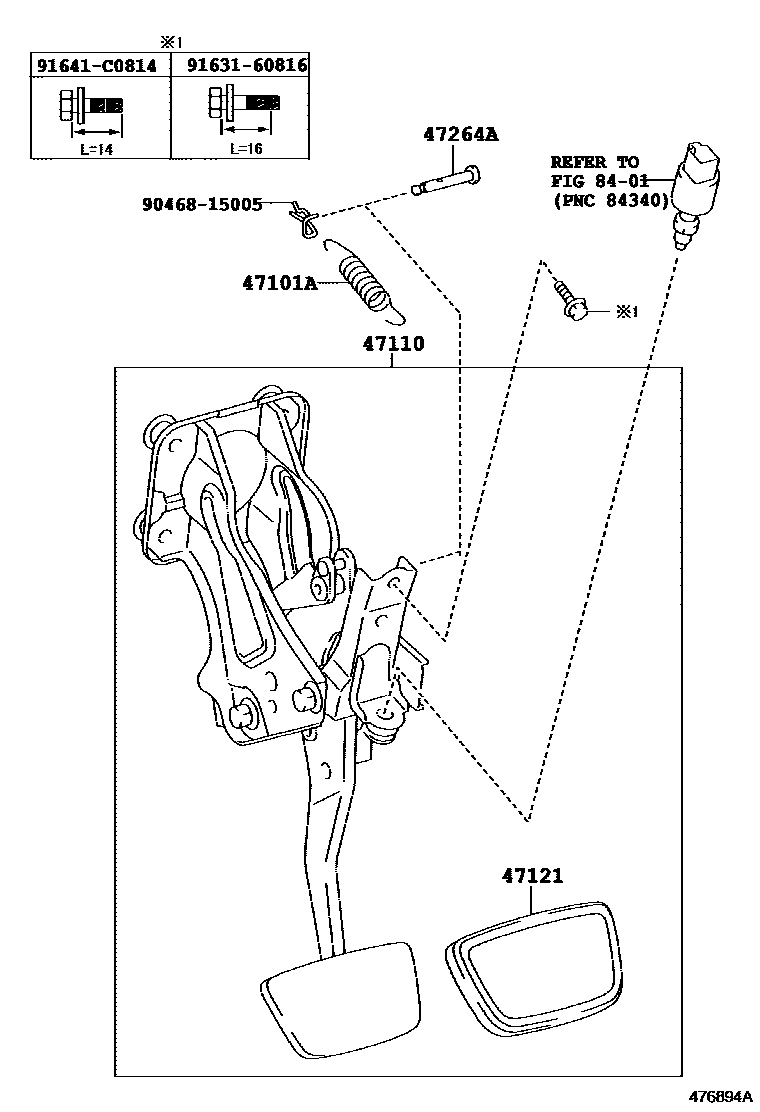 ※1

| 91641-C0814 | 91631-60816 |
|---|---|
| L=14 | L=16 |

47264A

REFER TO FIG 84-01 (PNC 84340)

90468-15005

47101A

※1

47110

47121

476894A