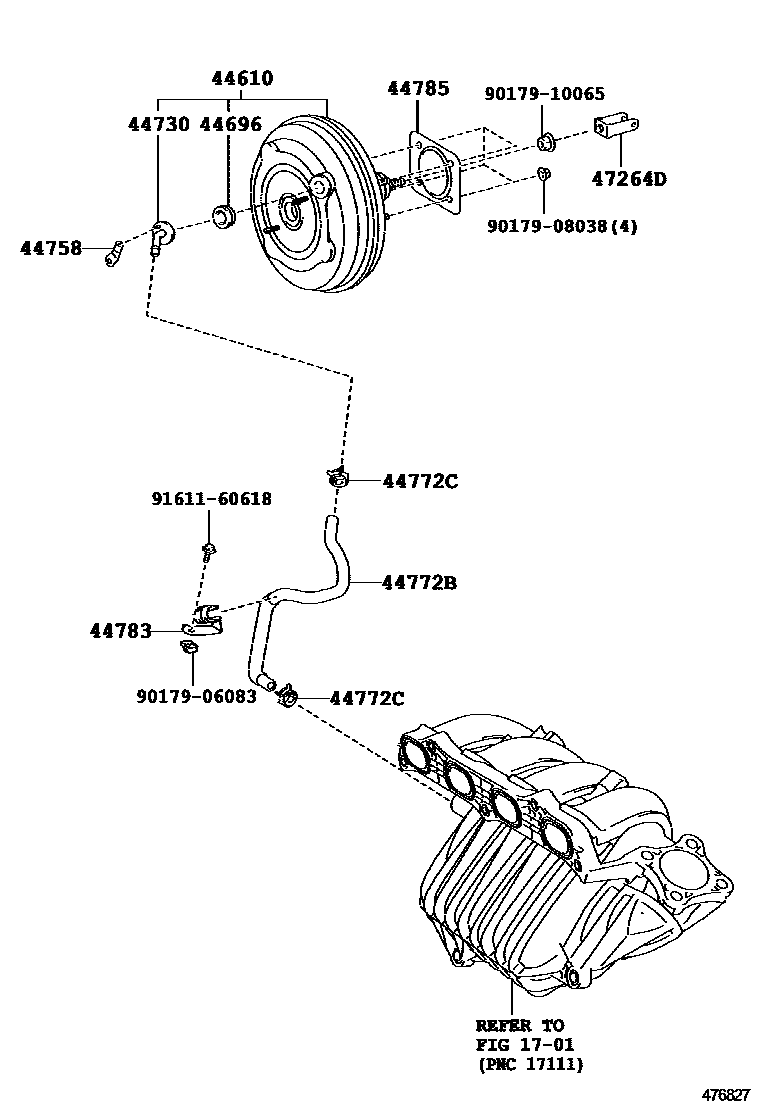 44610
44730 44696
44785
90179-10065
47264D
90179-08038(4)
44758
44772C
91611-60618
44772B
44783
90179-06083
44772C
REFER TO
FIG 17-01
(PNC 17111)
476827