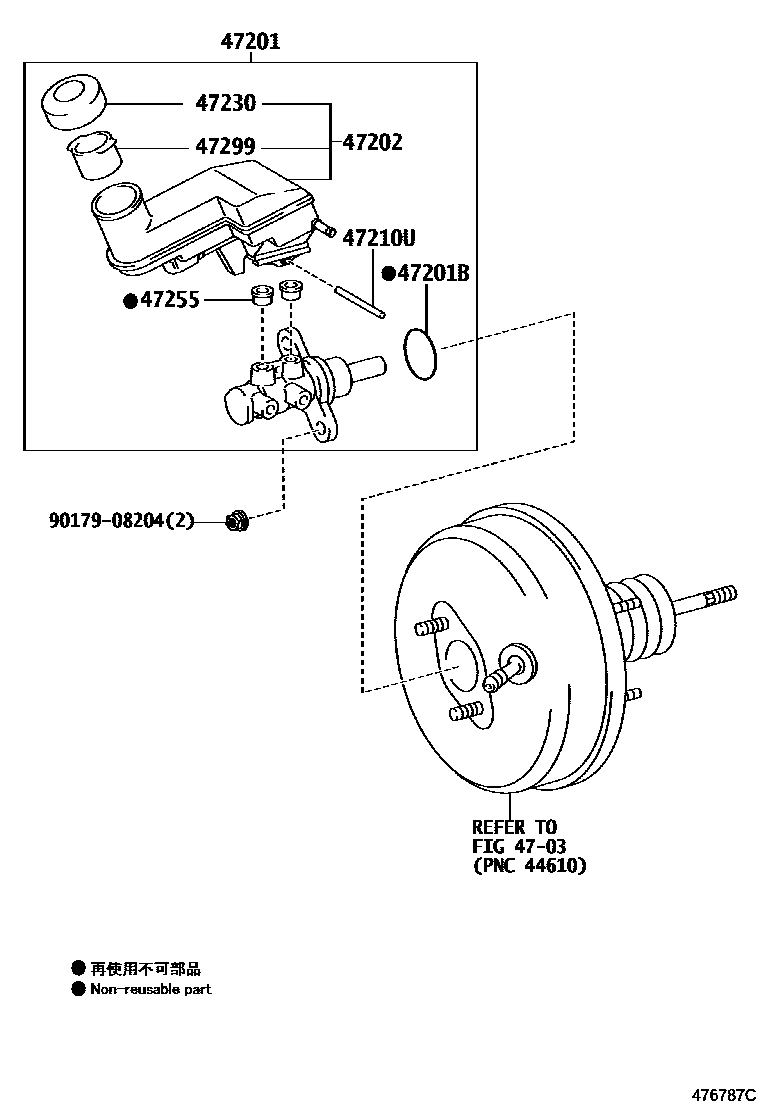 47201

47230

47299

47202

47210U

●47201B

●47255

90179-08204(2)

REFER TO
FIG 47-03
(PNC 44610)

● 再使用不可部品
● Non-reusable part

476787C