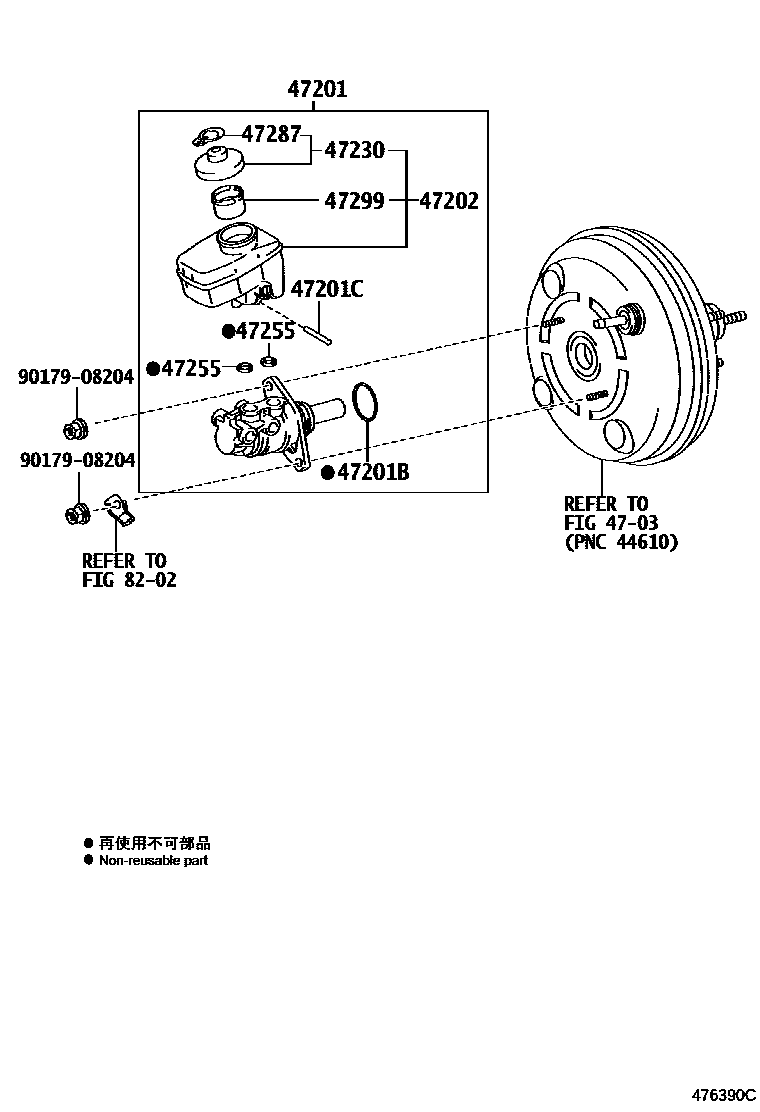 47201

47287

47230

47299

47202

47201C

●47255

●47255

90179-08204

90179-08204

●47201B

REFER TO FIG 82-02

REFER TO FIG 47-03 (PNC 44610)

● 再使用不可部品
● Non-reusable part

476390C