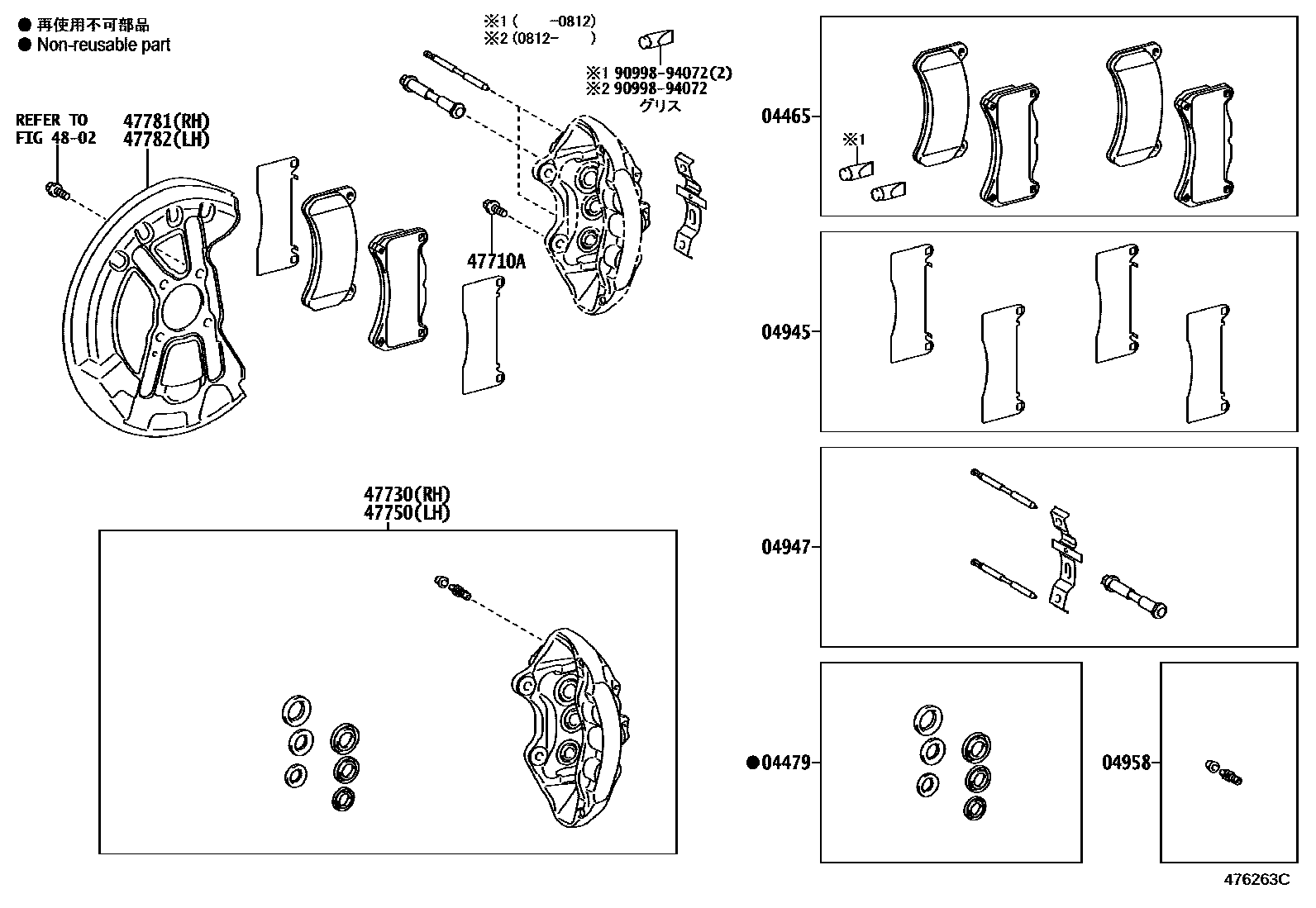 ● 再使用不可部品
● Non-reusable part

※1 (　　-0812)
※2 (0812-　　)

※1 90998-94072(2)
※2 90998-94072
グリス

REFER TO
FIG 48-02

47781(RH)
47782(LH)

47710A

47730(RH)
47750(LH)

04465
※1

04945

04947

●04479

04958

476263C