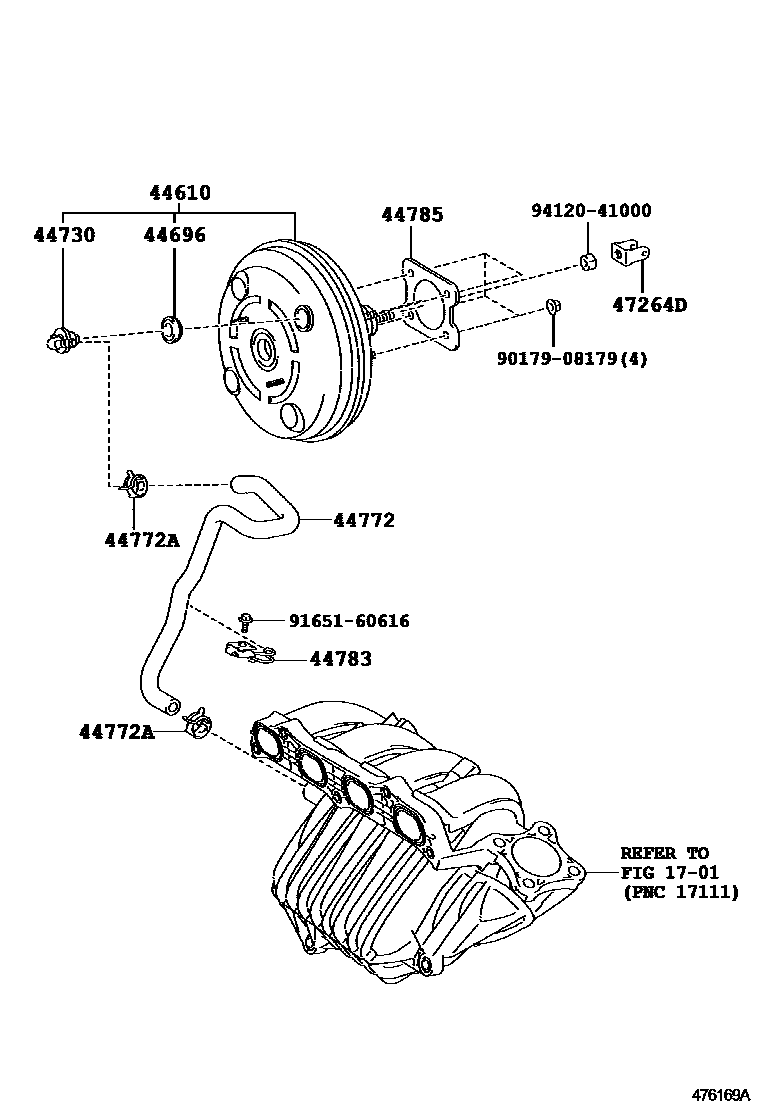 44610
44730
44696
44785
94120-41000
47264D
90179-08179(4)
44772A
44772
91651-60616
44783
44772A
REFER TO
FIG 17-01
(PNC 17111)
476169A