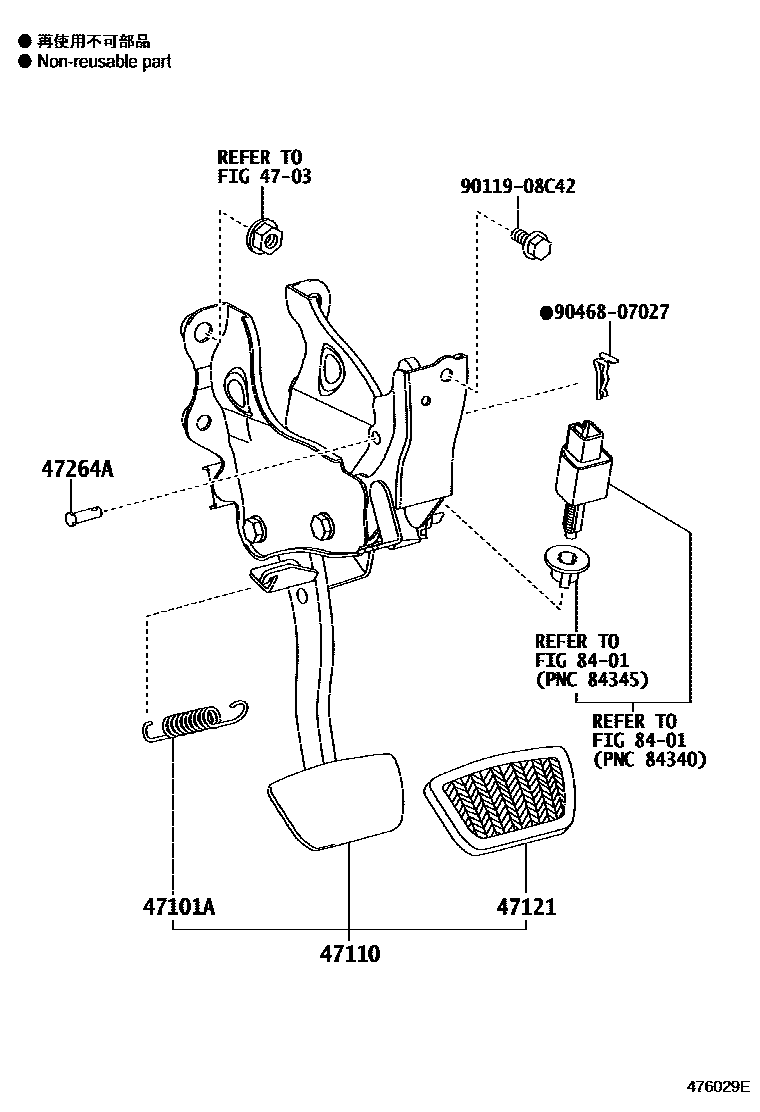 ● 再使用不可部品
● Non-reusable part

REFER TO
FIG 47-03

90119-08C42

●90468-07027

47264A

REFER TO
FIG 84-01
(PNC 84345)

REFER TO
FIG 84-01
(PNC 84340)

47101A

47121

47110

476029E