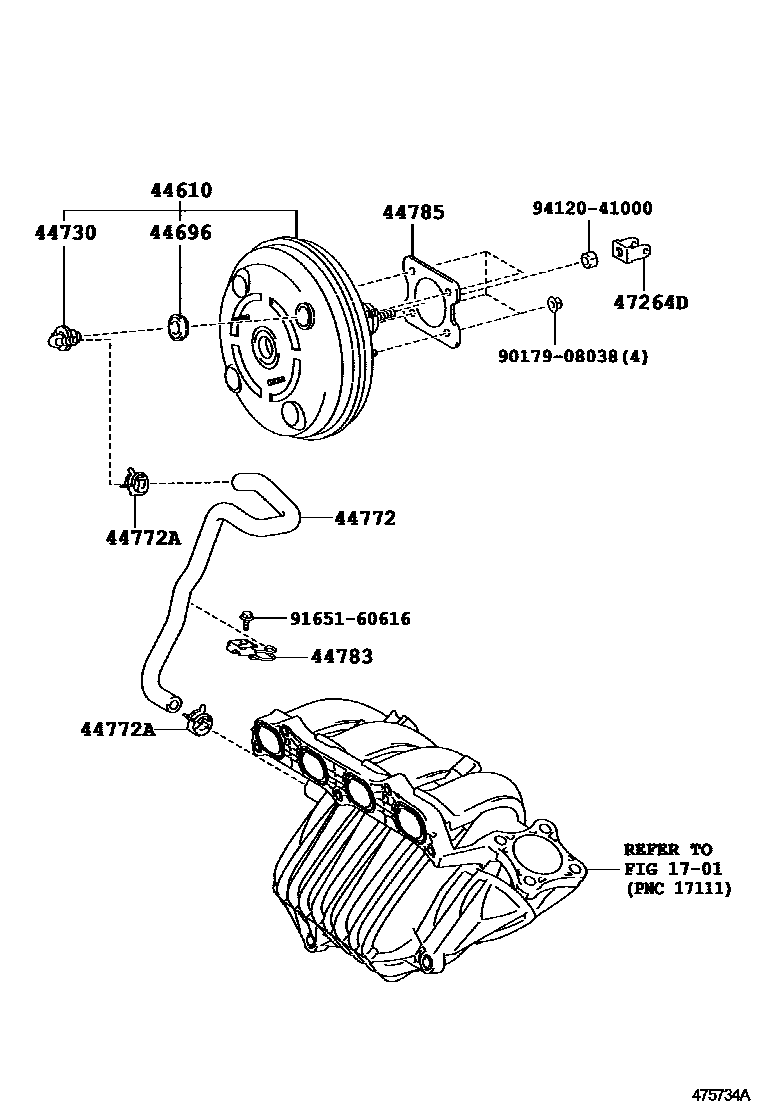 44610
44730
44696
44785
94120-41000
47264D
90179-08038(4)
44772A
44772
91651-60616
44783
44772A
REFER TO
FIG 17-01
(PNC 17111)
475734A