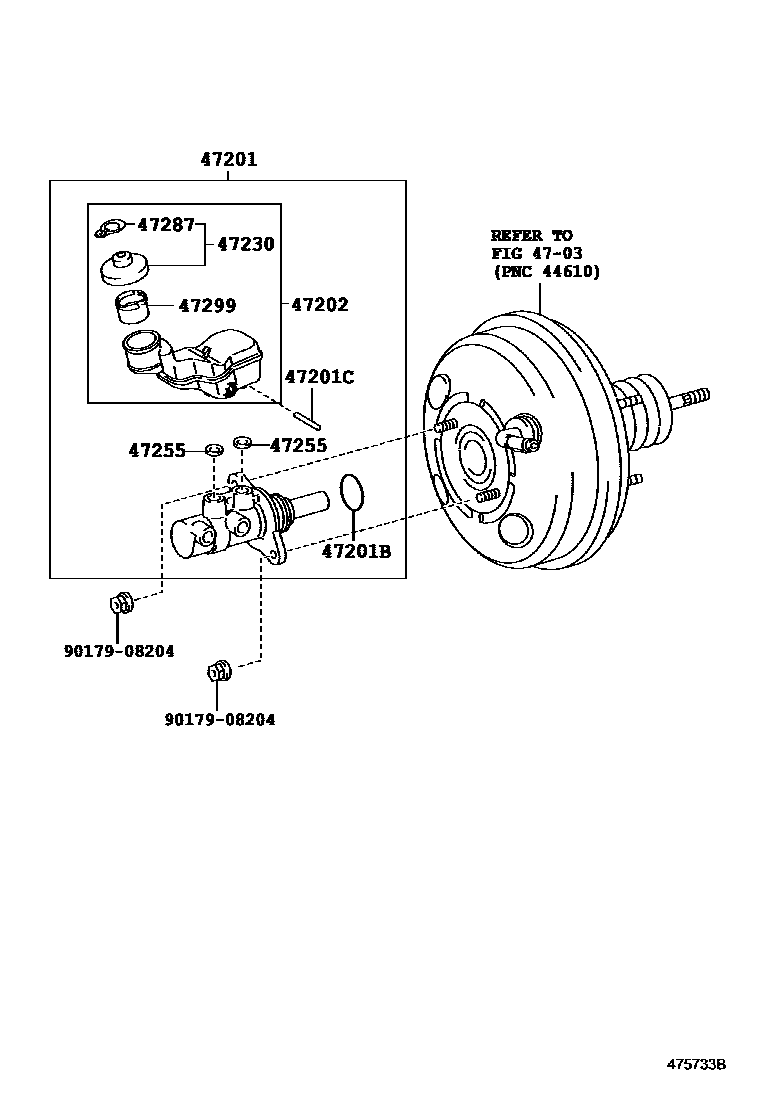 47201

47287
47230
47299
47202
47201C

REFER TO
FIG 47-03
(PNC 44610)

47255
47255
47201B

90179-08204
90179-08204

475733B