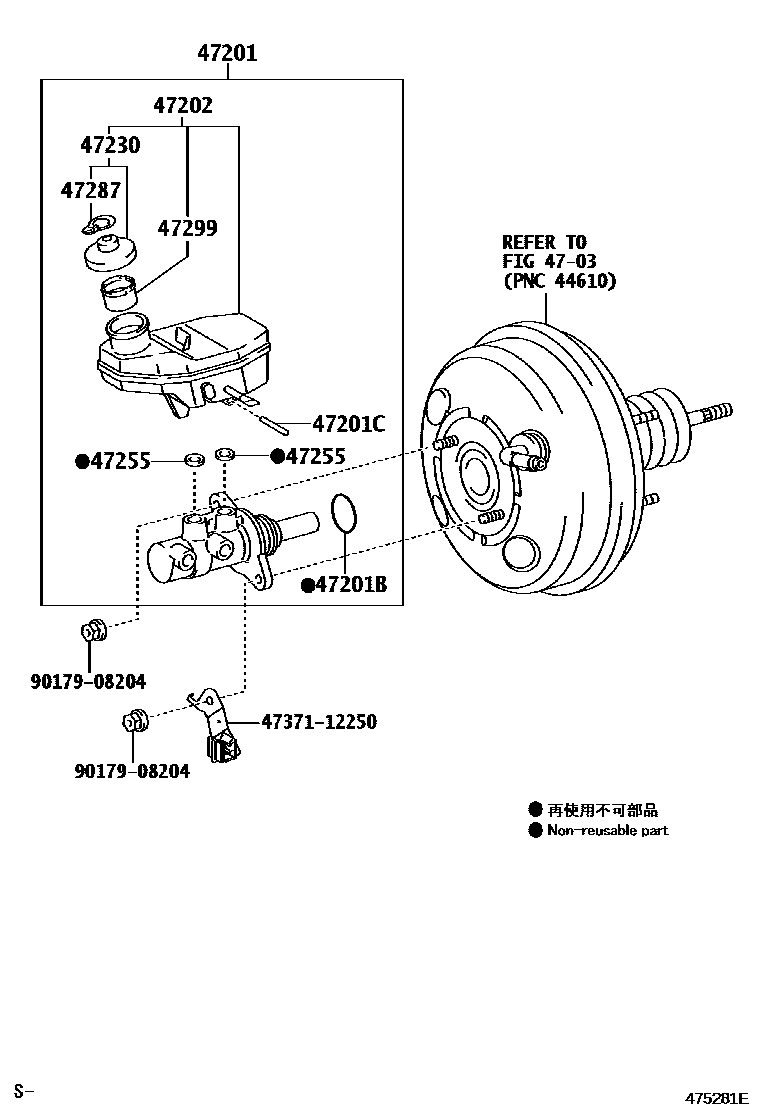 47201

47202

47230

47287

47299

REFER TO FIG 47-03 (PNC 44610)

47201C

●47255

●47255

●47201B

90179-08204

47371-12250

90179-08204

● 再使用不可部品
● Non-reusable part

S-

475281E