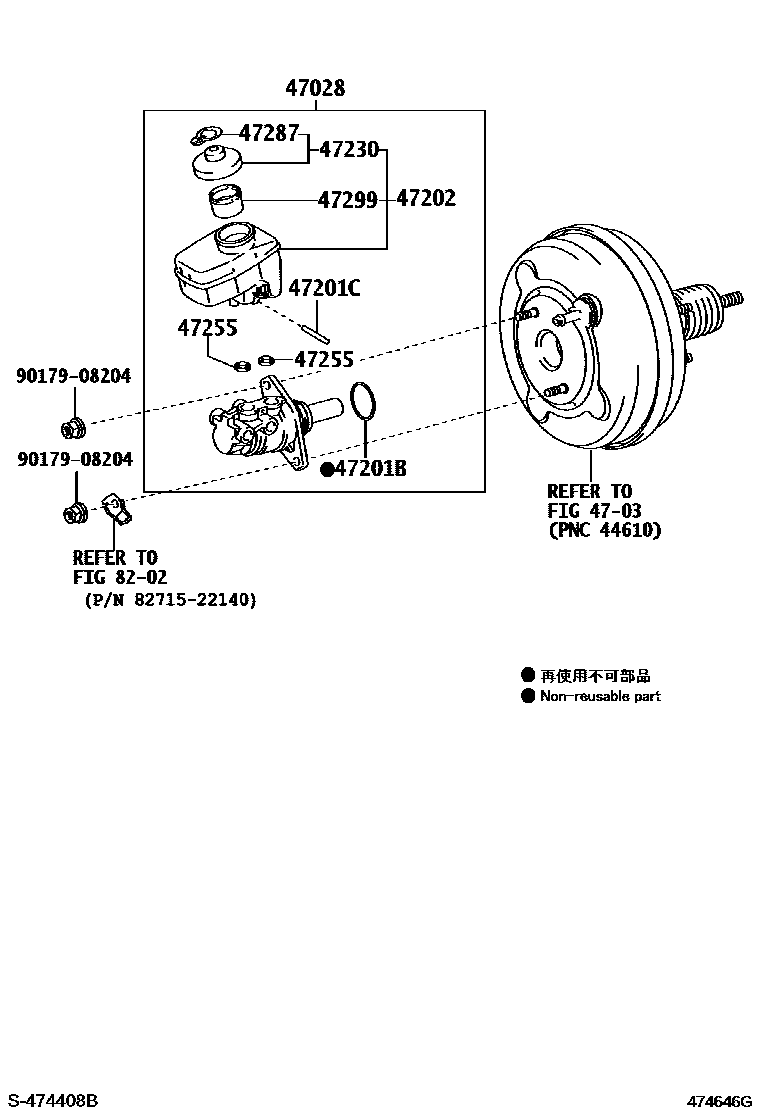 47028

47287

47230

47299

47202

47201C

47255

47255

90179-08204

90179-08204

●47201B

REFER TO
FIG 47-03
(PNC 44610)

REFER TO
FIG 82-02
(P/N 82715-22140)

● 再使用不可部品
● Non-reusable part

S-474408B

474646G