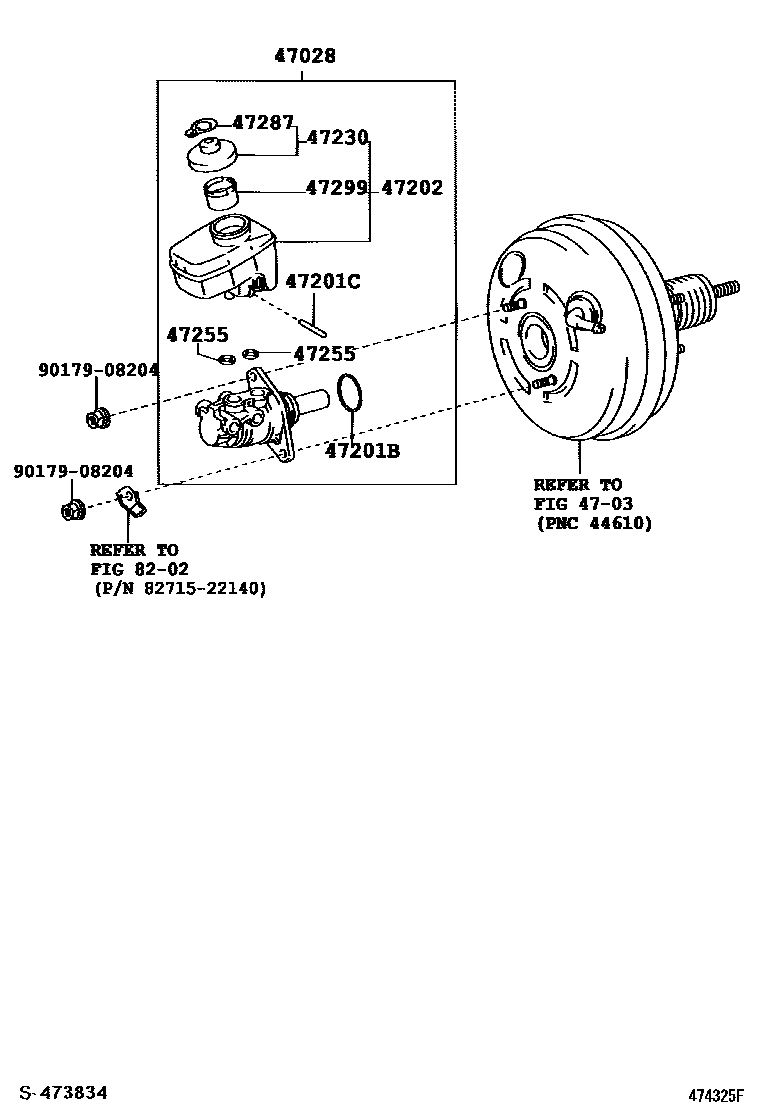 47028

47287

47230

47299

47202

47201C

47255

47255

90179-08204

47201B

90179-08204

REFER TO
FIG 47-03
(PNC 44610)

REFER TO
FIG 82-02
(P/N 82715-22140)

S-473834

474325F