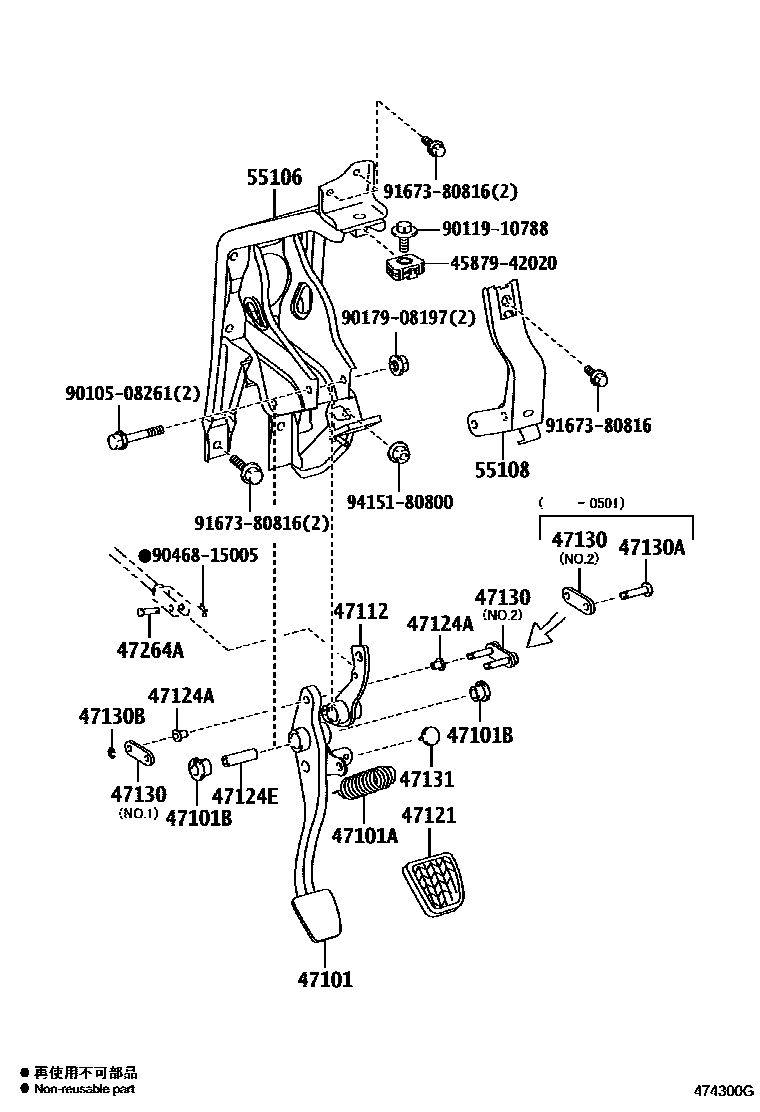 55106
91673-80816(2)
90119-10788
45879-42020
90179-08197(2)
90105-08261(2)
91673-80816
55108
94151-80800
91673-80816(2)
( -0501)
47130
(NO.2)
47130A
●90468-15005
47264A
47112
47124A
47130
(NO.2)
47124A
47130B
47101B
47130
(NO.1)
47101B
47124E
47131
47101A
47121
47101
● 再使用不可部品
● Non-reusable part
474300G