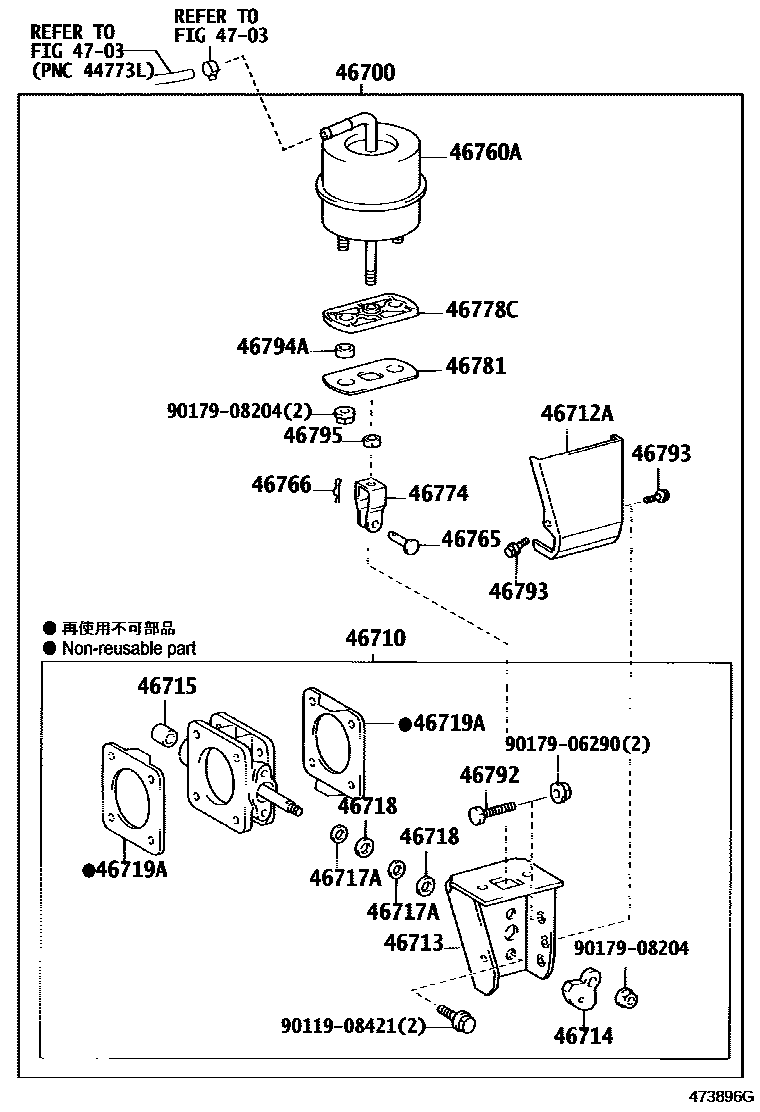 REFER TO
FIG 47-03
(PNC 44773L)

REFER TO
FIG 47-03

46700

46760A

46778C

46794A

46781

90179-08204(2)

46795

46712A

46793

46766

46774

46765

46793

● 再使用不可部品
● Non-reusable part

46710

46715

●46719A

90179-06290(2)

46792

46718

46718

●46719A

46717A

46717A

46713

90179-08204

90119-08421(2)

46714

473896G