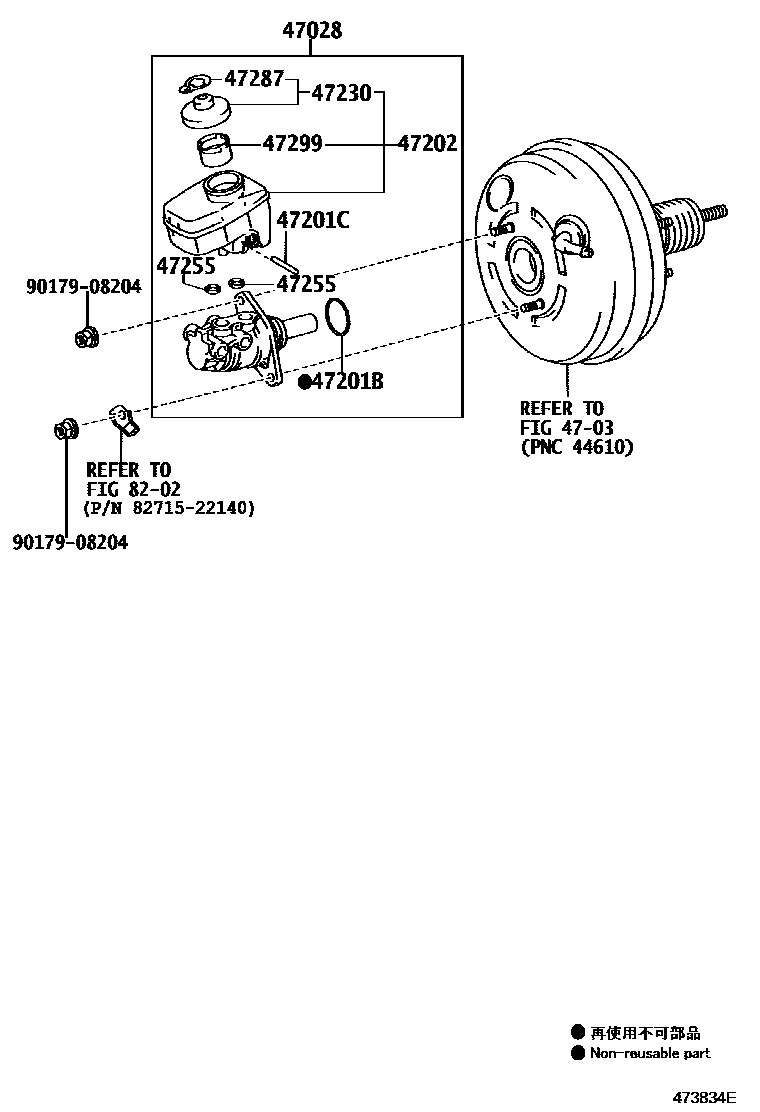 47028
47287
47230
47299
47202
47201C
47255
47255
90179-08204
●47201B
REFER TO
FIG 47-03
(PNC 44610)
REFER TO
FIG 82-02
(P/N 82715-22140)
90179-08204

● 再使用不可部品
● Non-reusable part

473834E