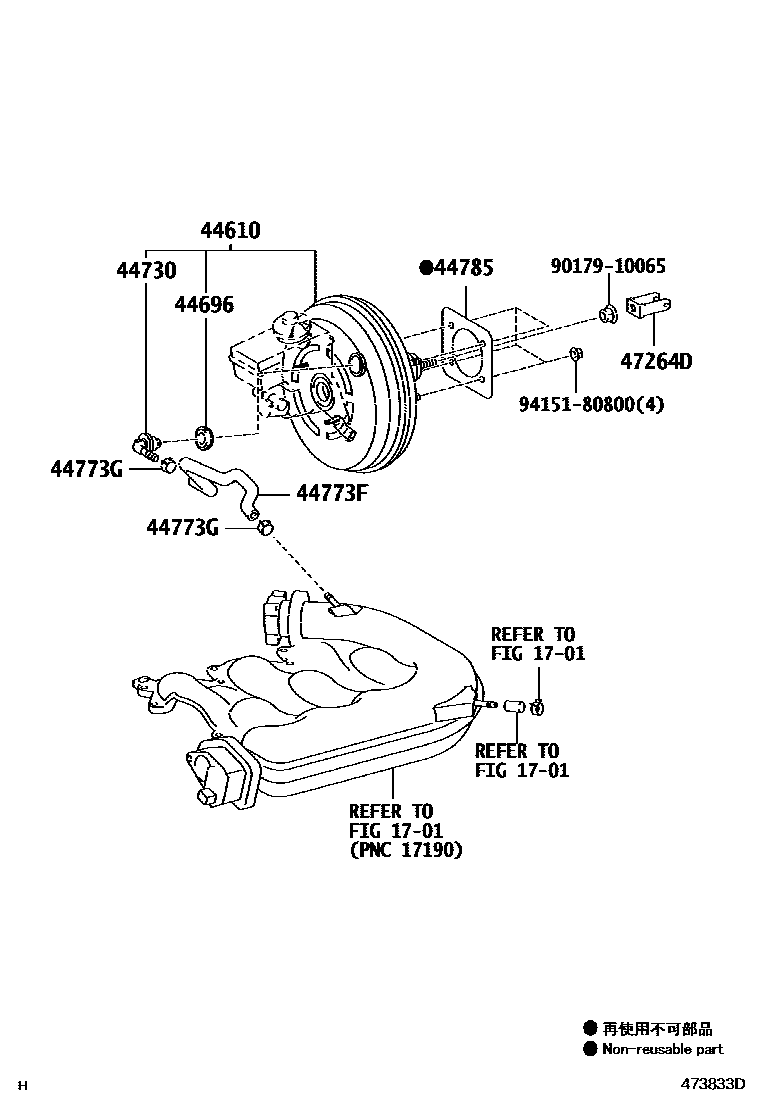 44610
44730
44696
●44785
90179-10065
47264D
94151-80800(4)
44773G
44773F
44773G
REFER TO
FIG 17-01
REFER TO
FIG 17-01
REFER TO
FIG 17-01
(PNC 17190)
● 再使用不可部品
● Non-reusable part
H
473833D