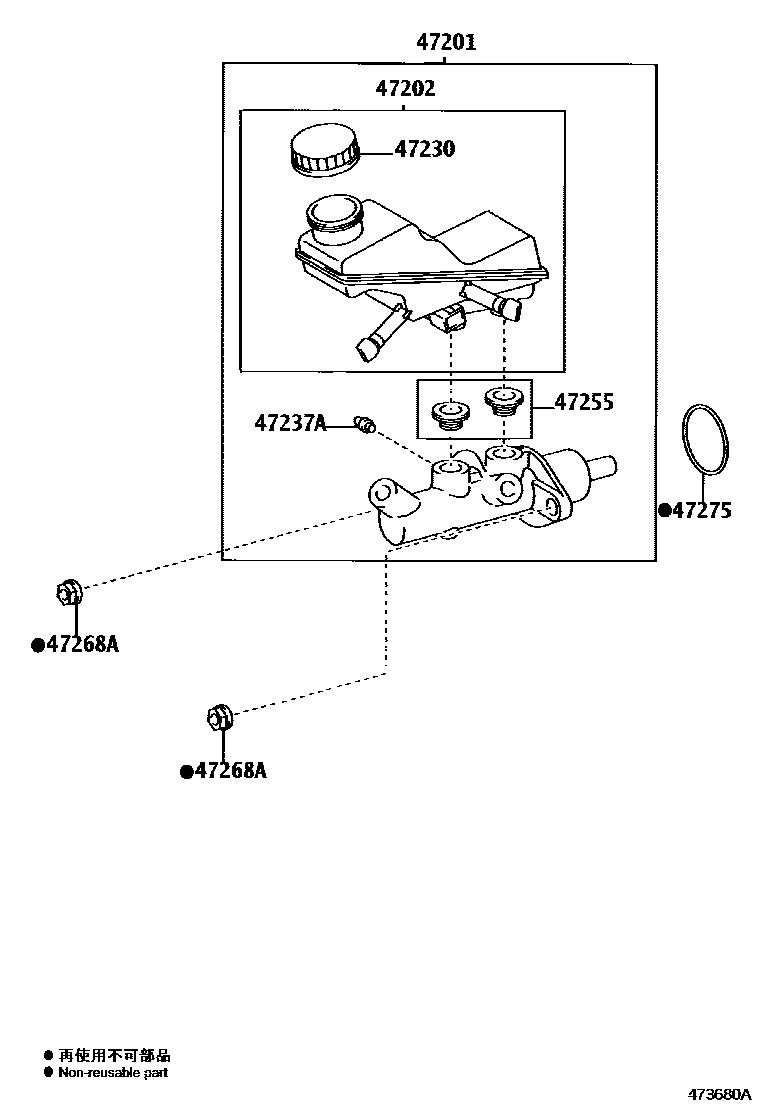 47201

47202

47230

47255

47237A

●47275

●47268A

●47268A

● 再使用不可部品
● Non-reusable part

473680A