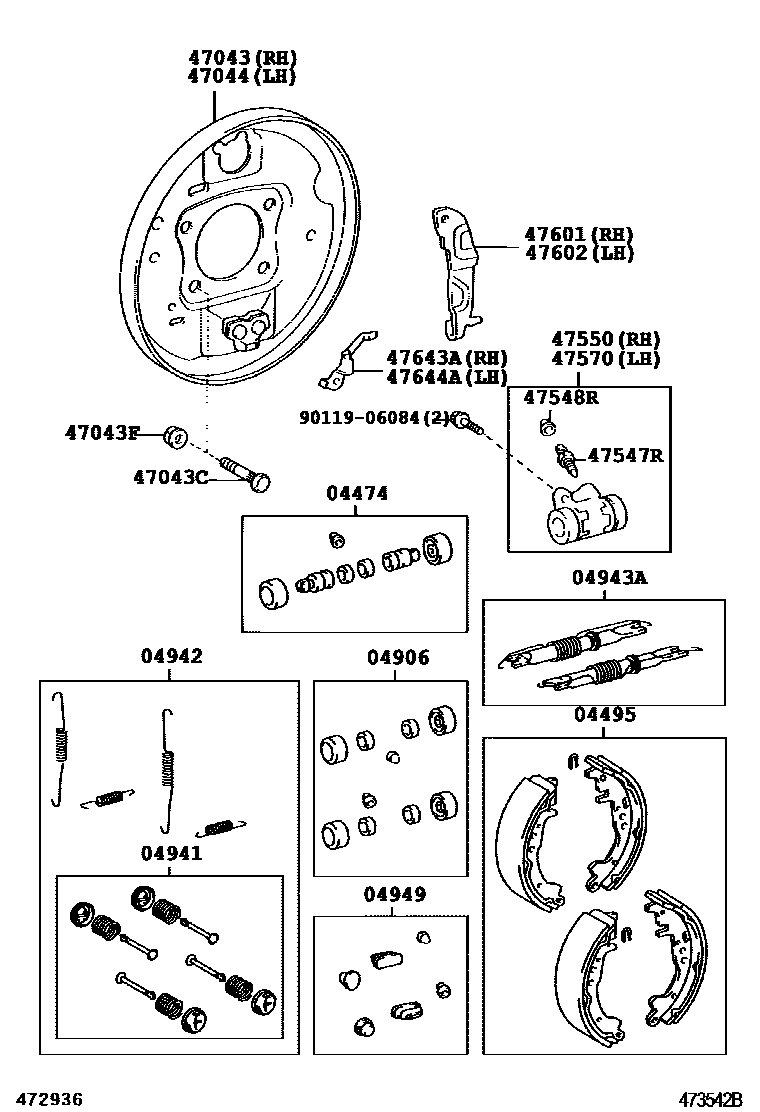 47043 (RH)
47044 (LH)

47601 (RH)
47602 (LH)

47550 (RH)
47570 (LH)

47643A (RH)
47644A (LH)

47548R

90119-06084 (2)

47547R

47043F

47043C

04474

04943A

04942

04906

04495

04941

04949

472936

473542B