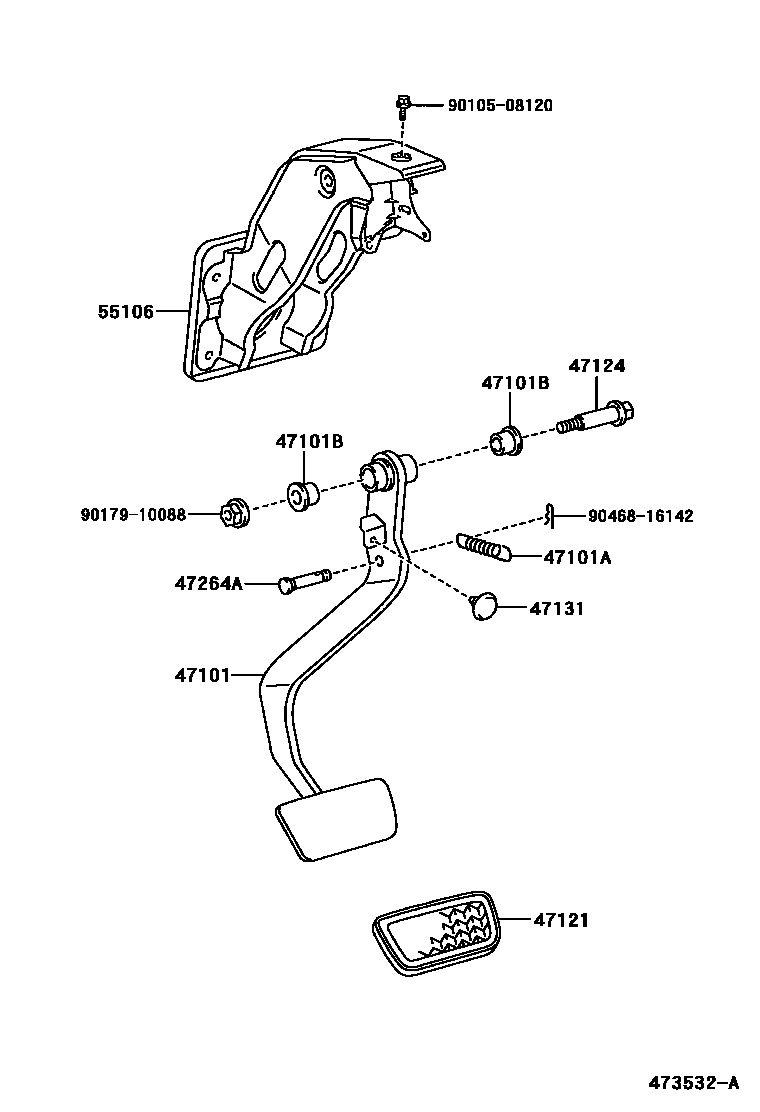 90105-08120
55106
47101B
47124
47101B
90179-10088
90468-16142
47101A
47264A
47131
47101
47121
473532-A