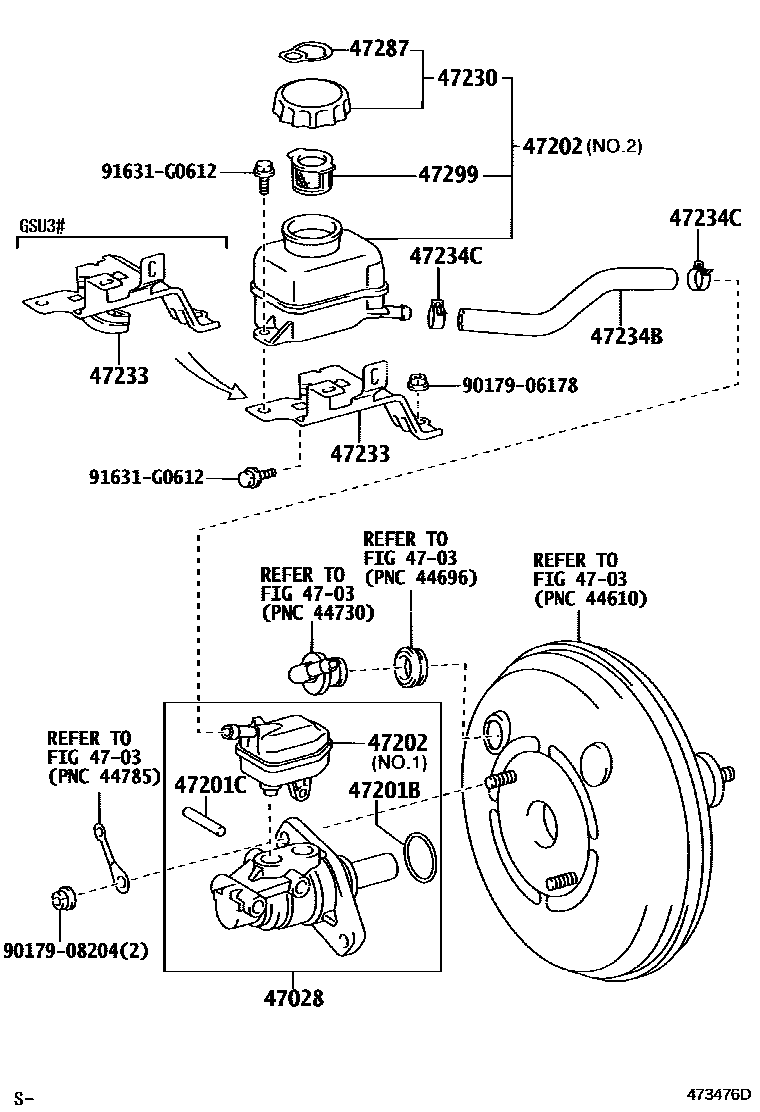 47287
47230
47202 (NO.2)
91631-G0612
47299
GSU3#
47234C
47234C
47234B
47233
90179-06178
47233
91631-G0612
REFER TO
FIG 47-03
(PNC 44696)
REFER TO
FIG 47-03
(PNC 44730)
REFER TO
FIG 47-03
(PNC 44610)
REFER TO
FIG 47-03
(PNC 44785)
47202
(NO.1)
47201C
47201B
90179-08204(2)
47028
S-
473476D