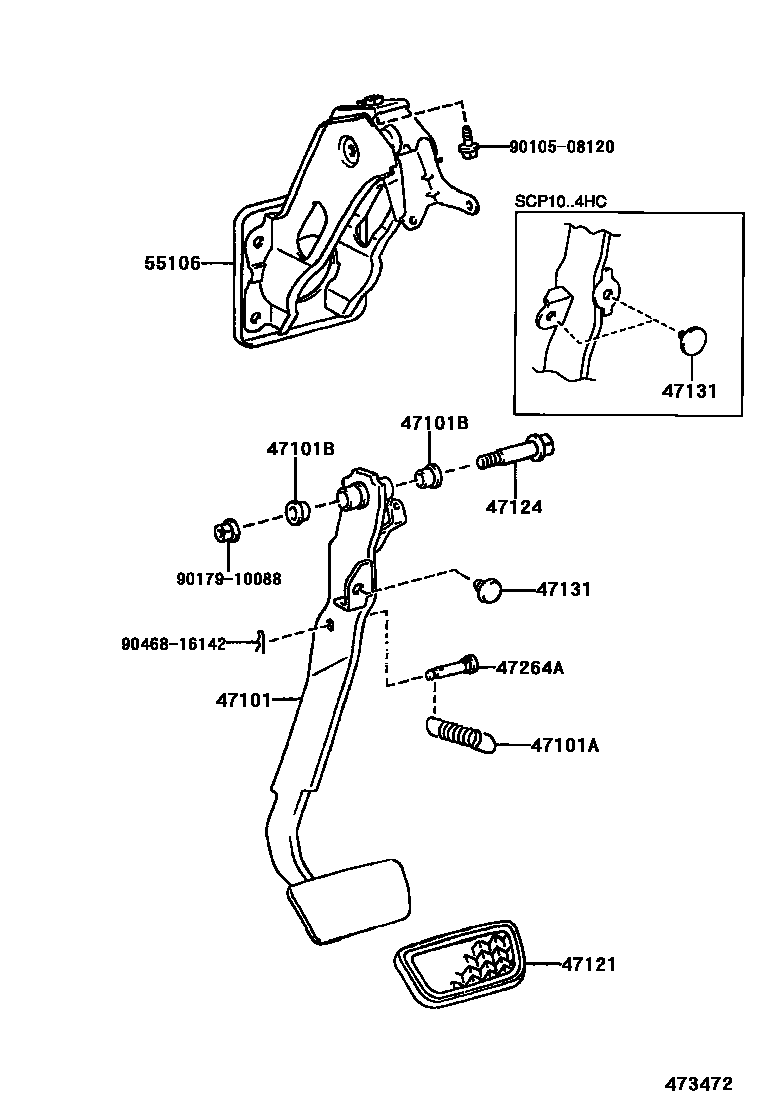 90105-08120

SCP10..4HC

55106

47131

47101B

47101B

47124

90179-10088

47131

90468-16142

47264A

47101

47101A

47121

473472