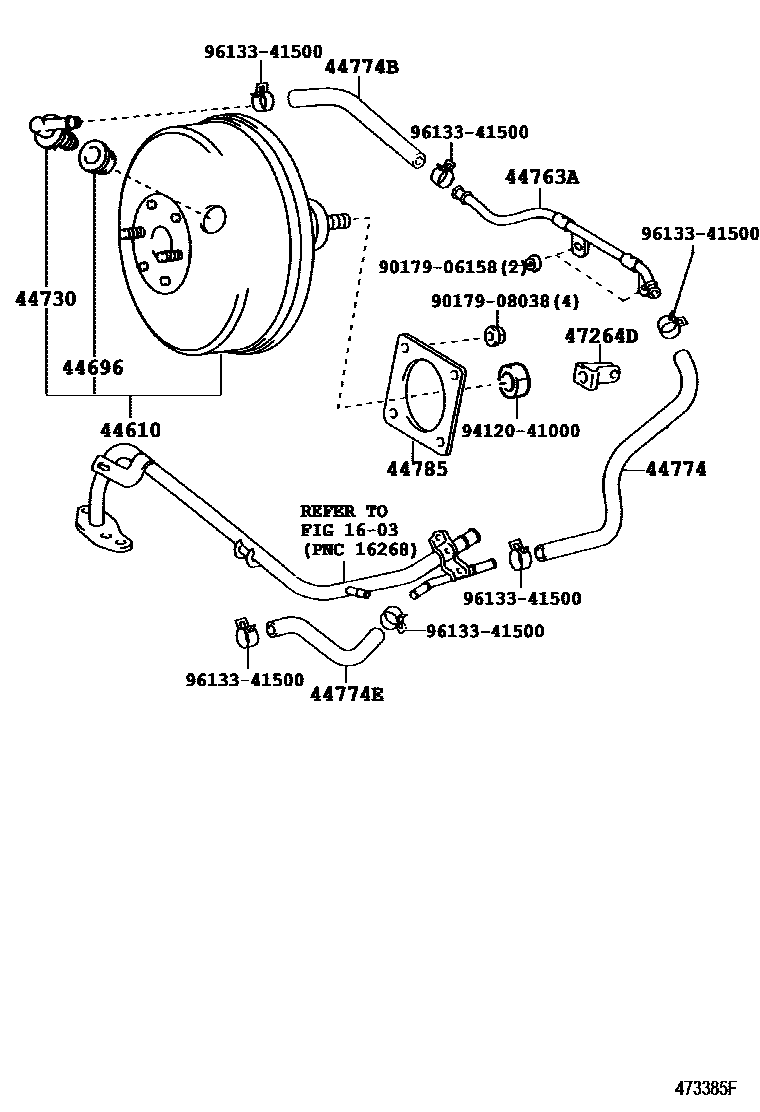 96133-41500
44774B
96133-41500
44763A
96133-41500
90179-06158(2)
90179-08038(4)
47264D
44730
44696
44610
94120-41000
44785
44774
REFER TO
FIG 16-03
(PNC 16268)
96133-41500
96133-41500
96133-41500
44774E
473385F