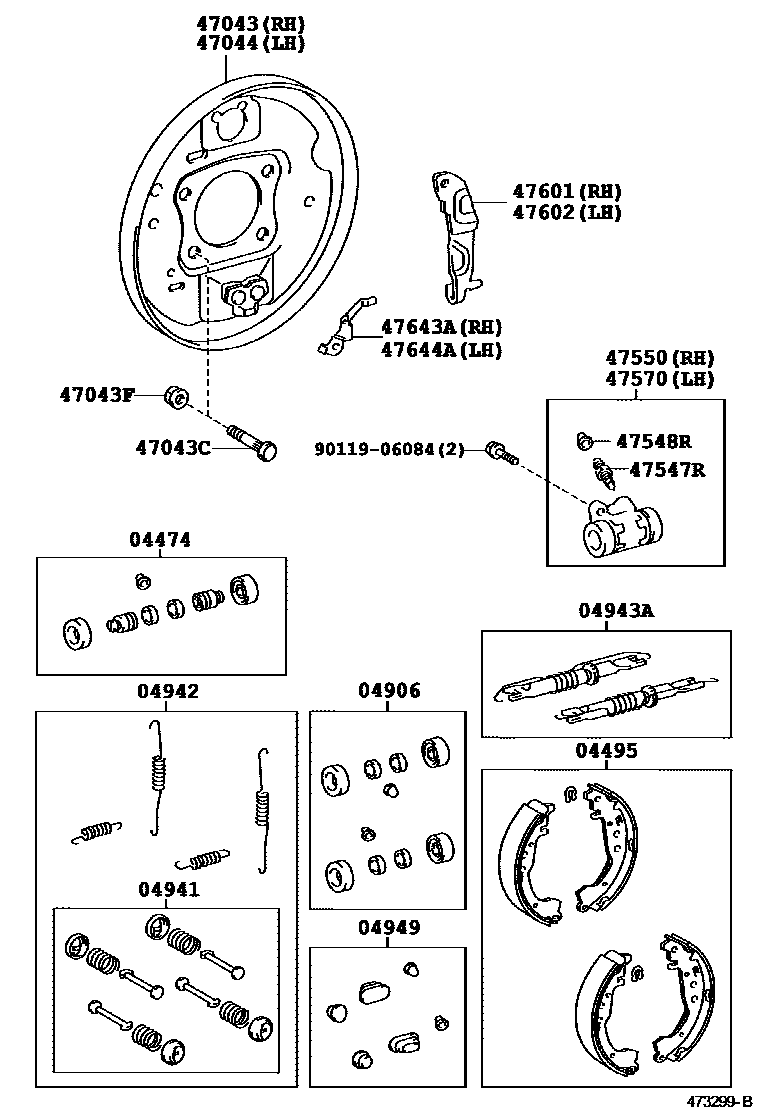 47043 (RH)
47044 (LH)

47601 (RH)
47602 (LH)

47643A (RH)
47644A (LH)

47550 (RH)
47570 (LH)

47043F

47043C

90119-06084 (2)

47548R

47547R

04474

04943A

04942

04906

04495

04941

04949

473299-B