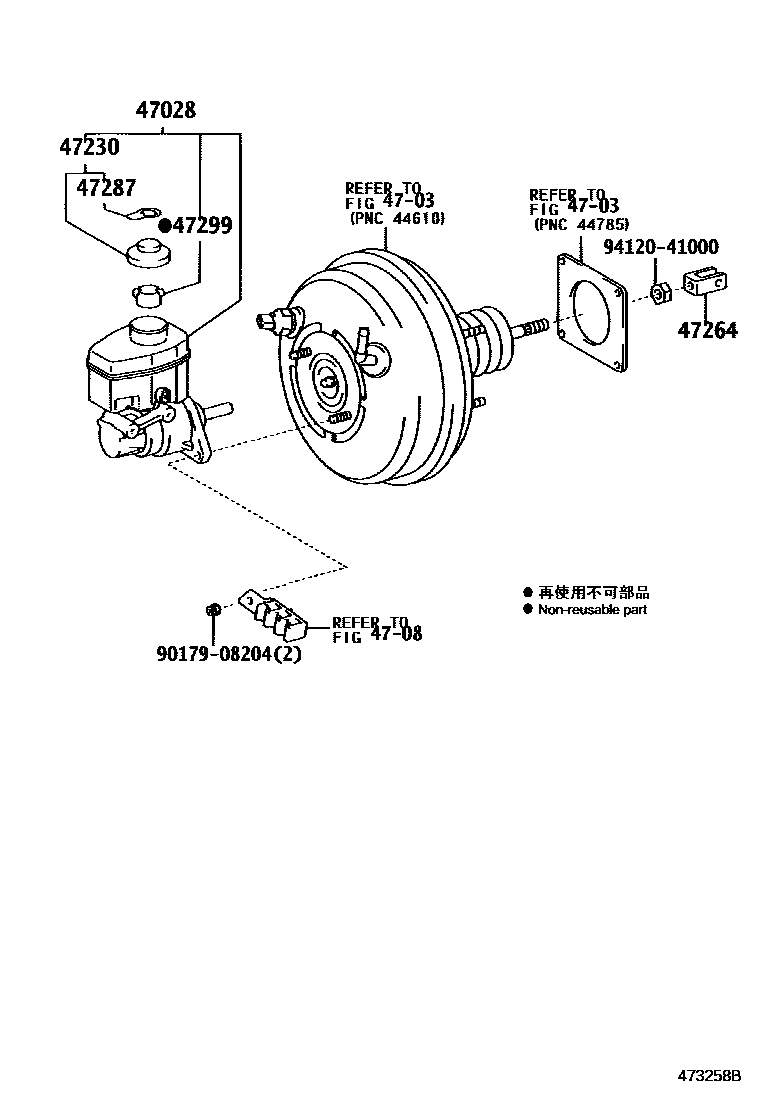 47028

47230

47287

●47299

REFER TO
FIG 47-03
(PNC 44610)

REFER TO
FIG 47-03
(PNC 44785)

94120-41000

47264

● 再使用不可部品
● Non-reusable part

REFER TO
FIG 47-08

90179-08204(2)

473258B