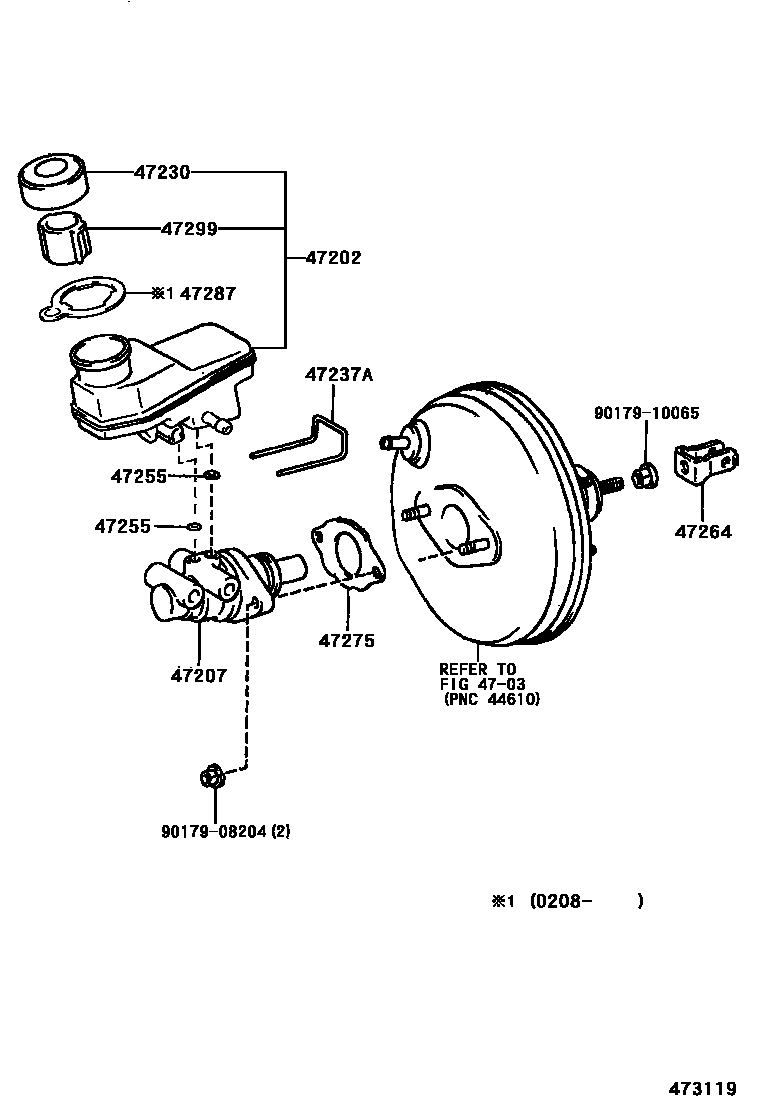 47230
47299
47202
※1 47287
47237A
90179-10065
47255
47255
47264
47275
47207
REFER TO
FIG 47-03
(PNC 44610)
90179-08204 (2)
※1 (0208- )
473119