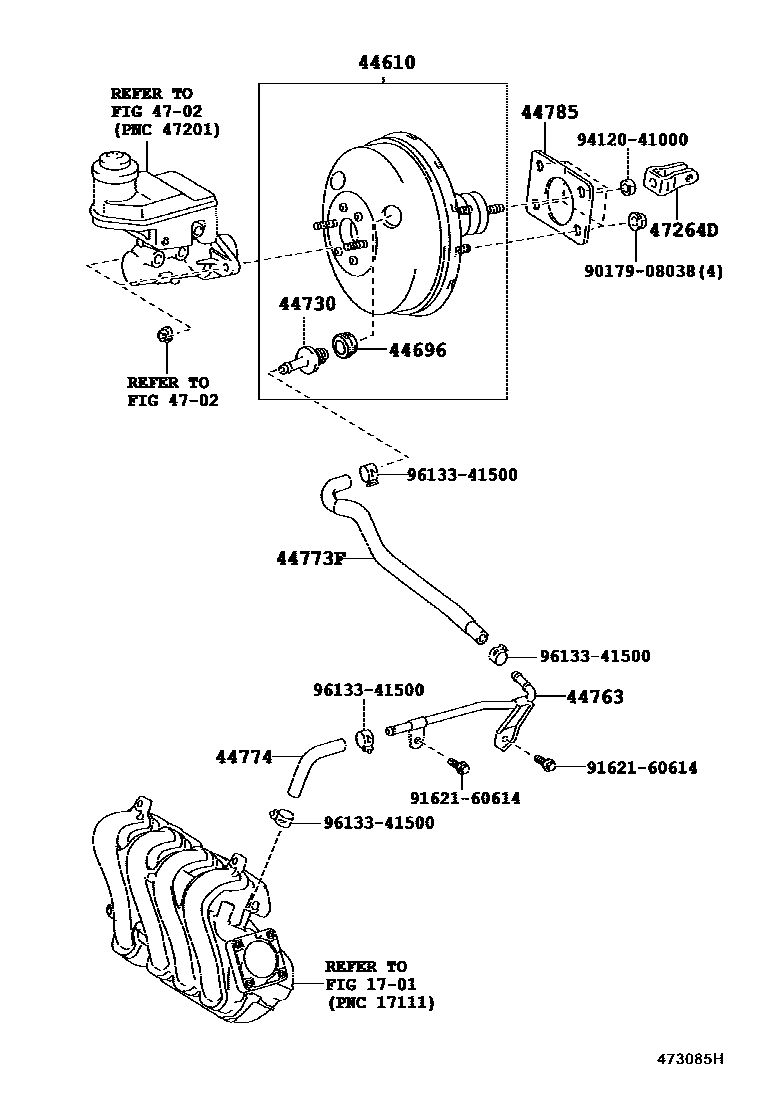 44610

REFER TO
FIG 47-02
(PNC 47201)

44785

94120-41000

47264D

90179-08038(4)

44730

44696

REFER TO
FIG 47-02

96133-41500

44773F

96133-41500

96133-41500

44763

44774

91621-60614

91621-60614

96133-41500

REFER TO
FIG 17-01
(PNC 17111)

473085H