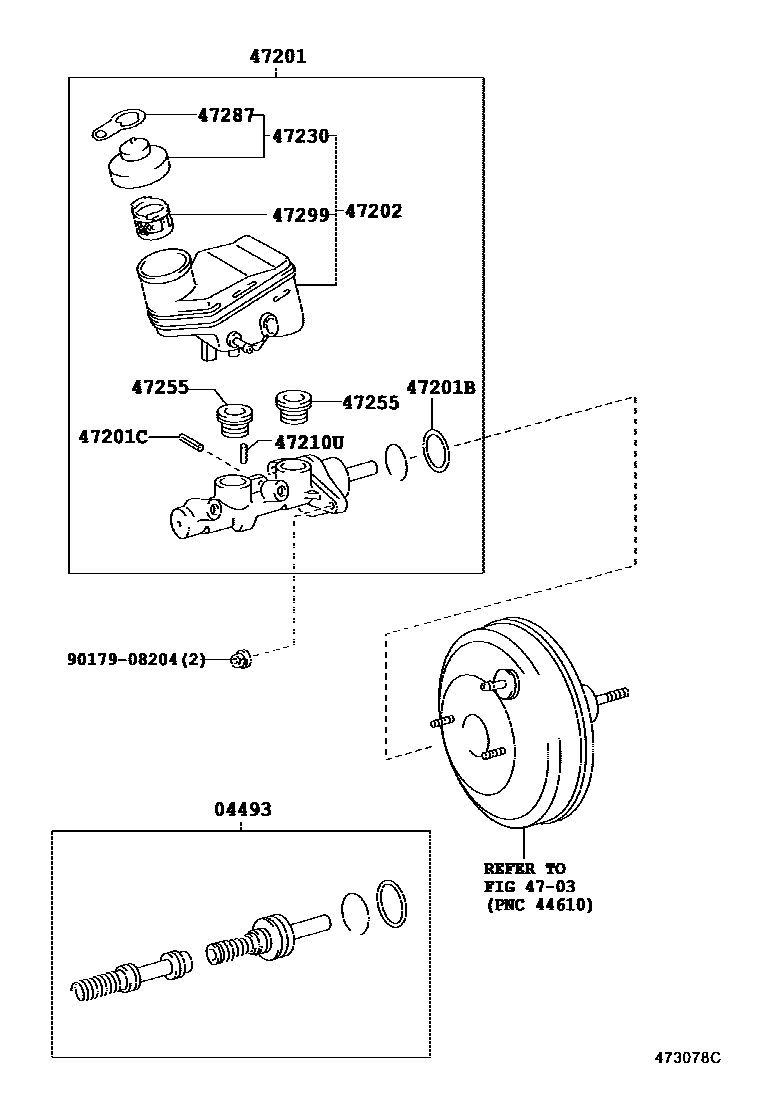 47201

47287
47230
47299
47202
47255
47255
47201B
47201C
47210U
90179-08204(2)

04493

REFER TO
FIG 47-03
(PNC 44610)

473078C