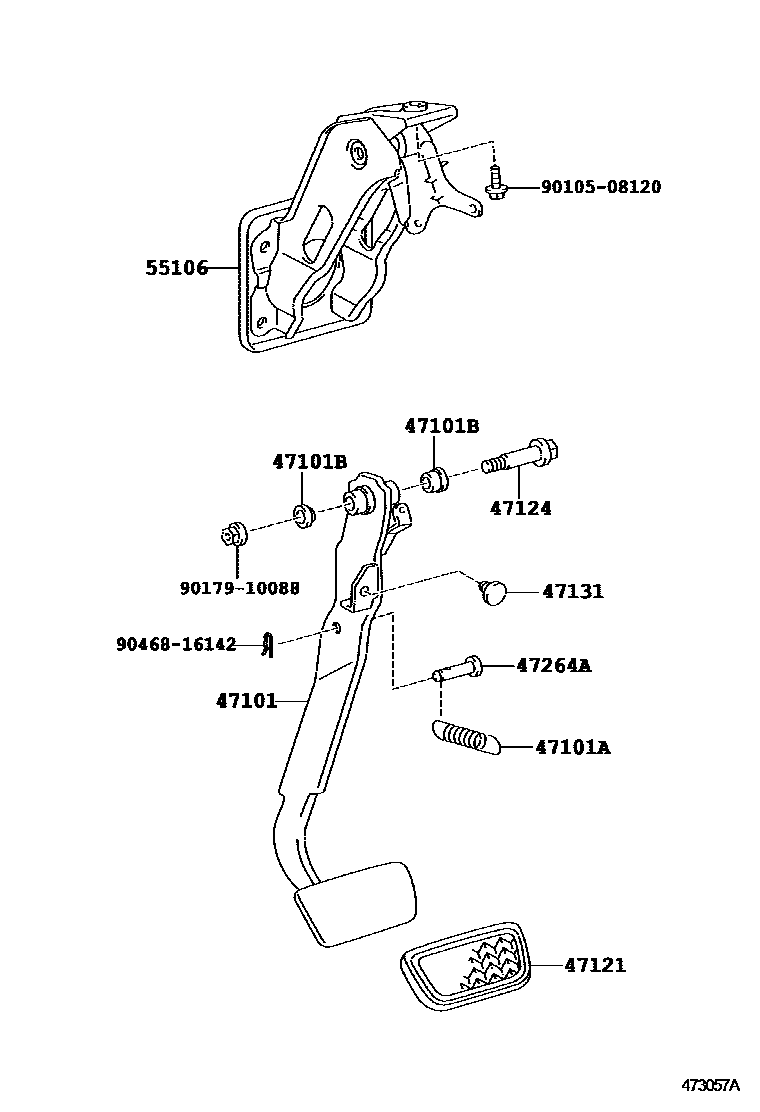 90105-08120

55106

47101B

47101B

47124

90179-10088

47131

90468-16142

47264A

47101

47101A

47121

473057A