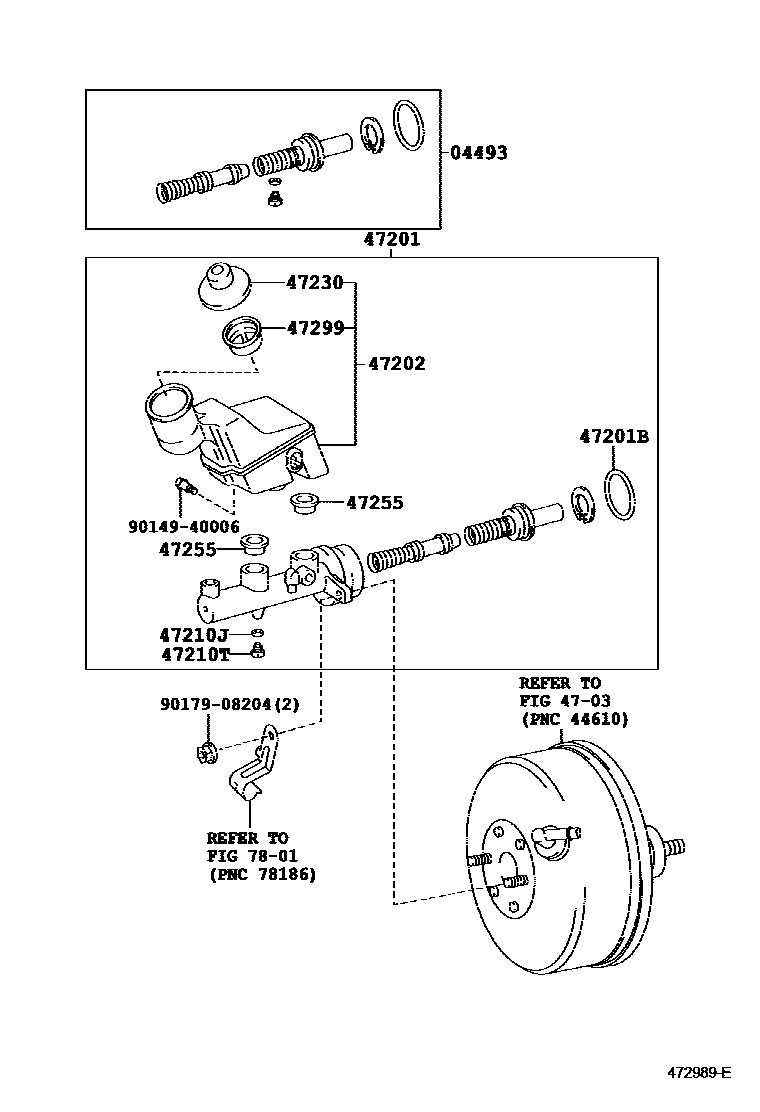 04493

47201

47230

47299

47202

47201B

47255

90149-40006

47255

47210J

47210T

90179-08204(2)

REFER TO
FIG 47-03
(PNC 44610)

REFER TO
FIG 78-01
(PNC 78186)

472989-E