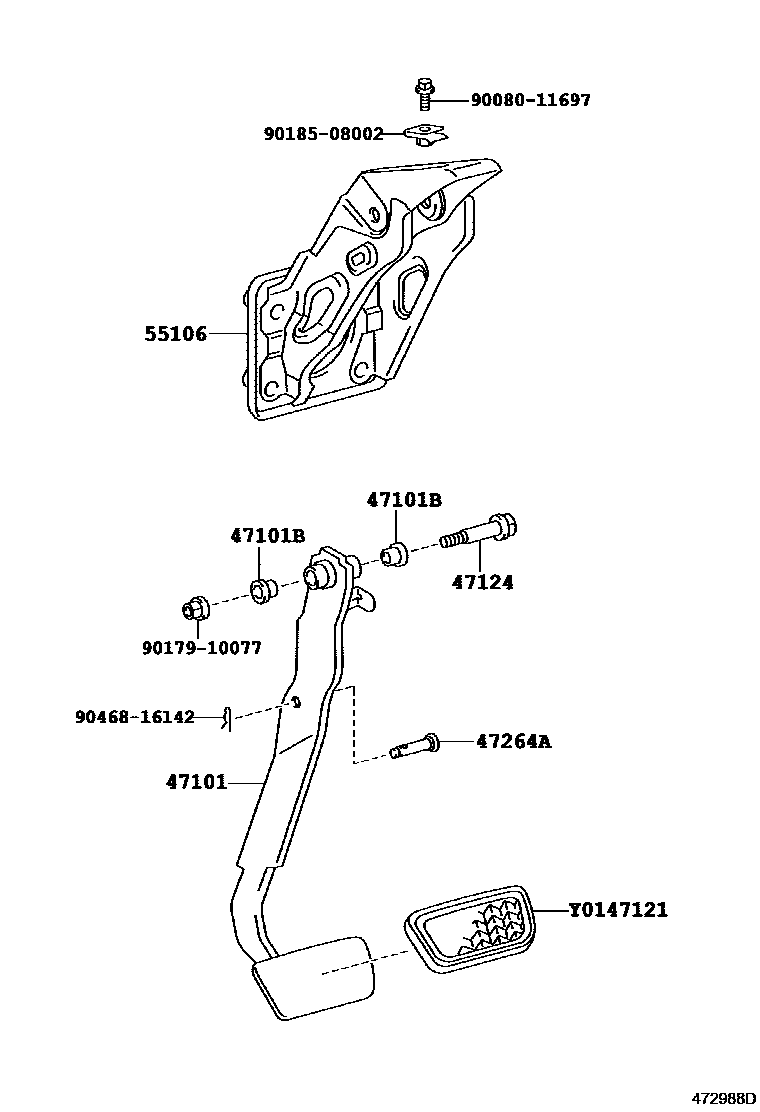 90080-11697
90185-08002
55106
47101B
47101B
47124
90179-10077
90468-16142
47264A
47101
Y0147121
472988D