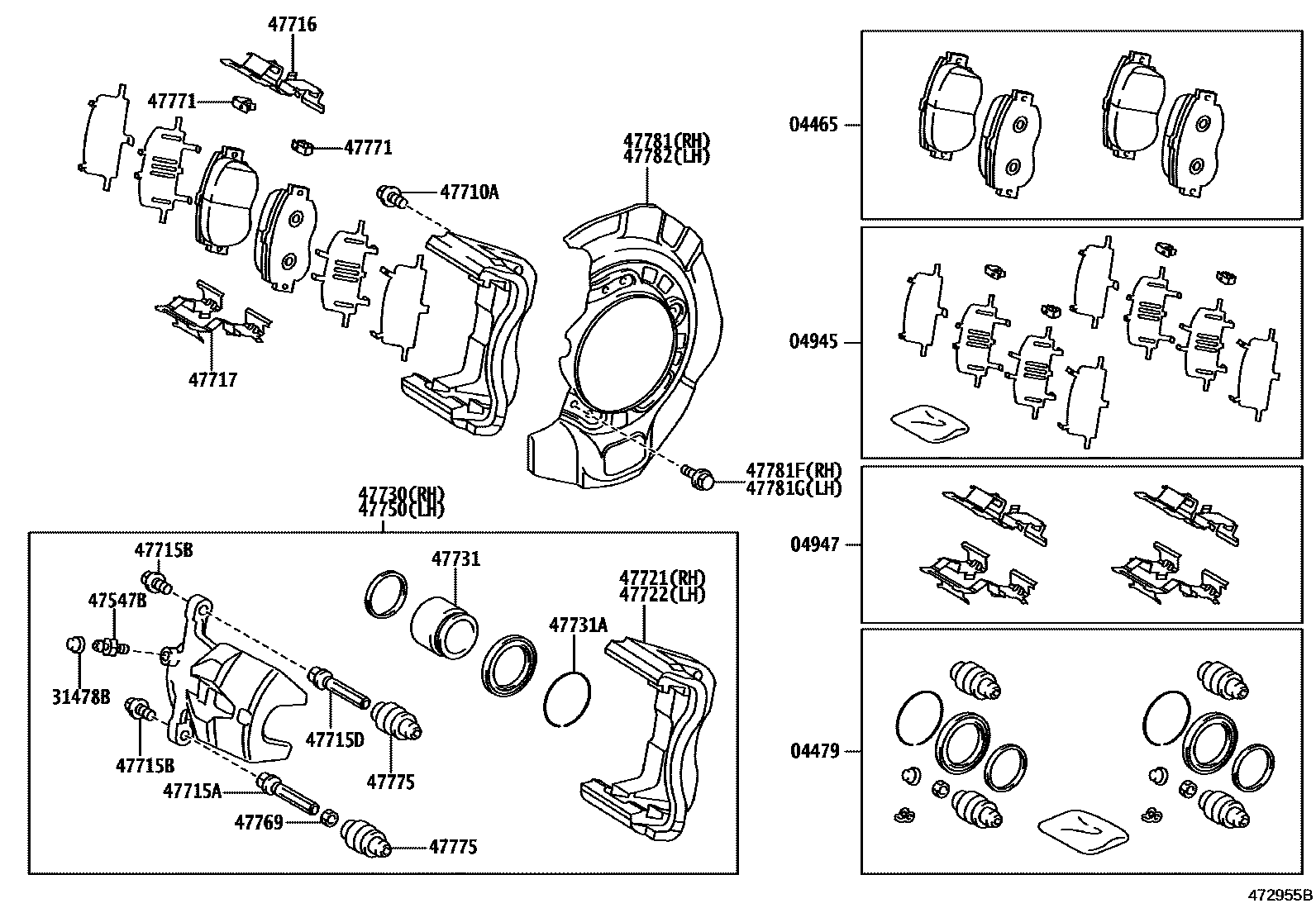 47716
47771
47771
47710A
47781(RH)
47782(LH)
47717
47781F(RH)
47781G(LH)
47730(RH)
47750(LH)
47715B
47547B
31478B
47715B
47715A
47769
47715D
47775
47775
47731
47731A
47721(RH)
47722(LH)
04465
04945
04947
04479
472955B