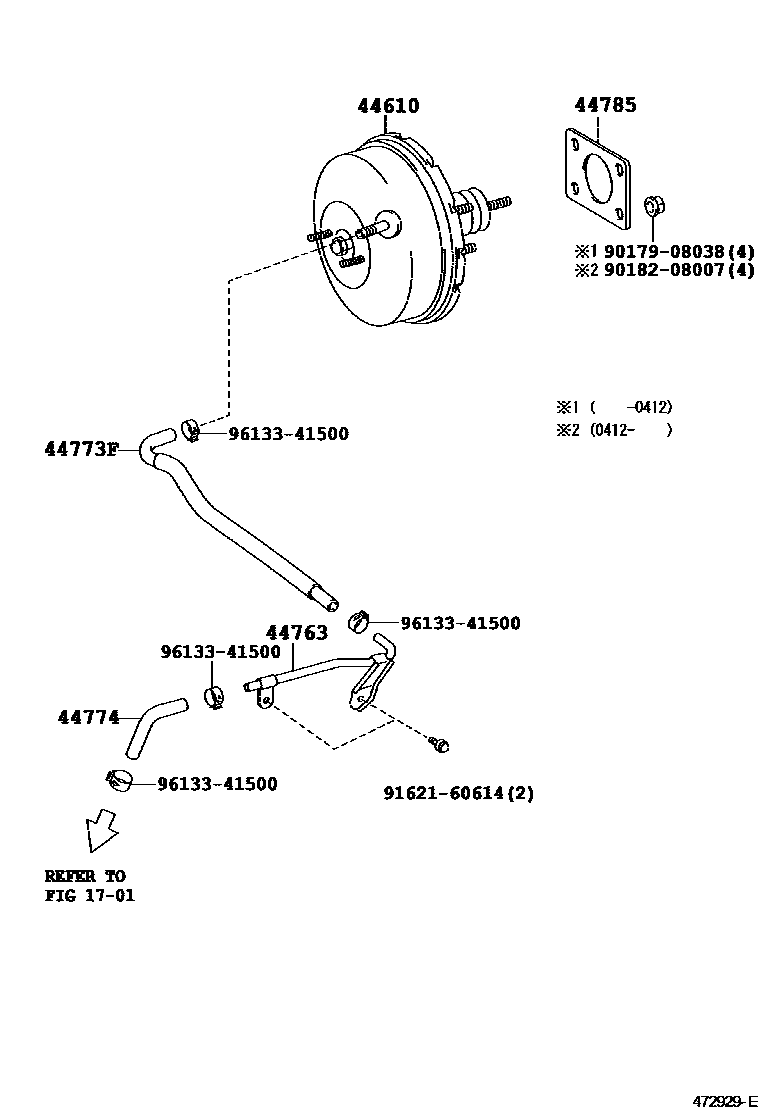 44610

44785

※1 90179-08038(4)
※2 90182-08007(4)

※1 (      -0412)
※2 (0412-      )

44773F

96133-41500

96133-41500

44763

96133-41500

44774

96133-41500

91621-60614(2)

REFER TO
FIG 17-01

472929-E