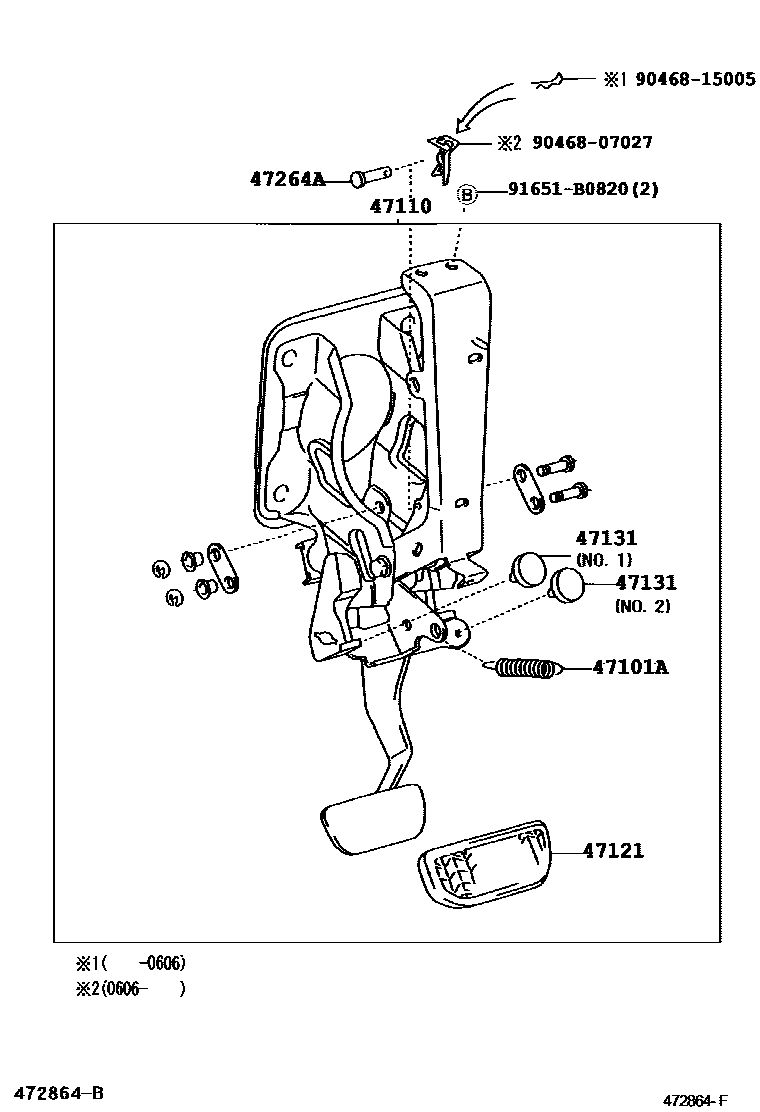 ※1 90468-15005
※2 90468-07027
47264A
Ⓑ 91651-B0820(2)
47110
47131
(NO. 1)
47131
(NO. 2)
47101A
47121
※1(　-0606)
※2(0606-　)
472864-B
472864-F