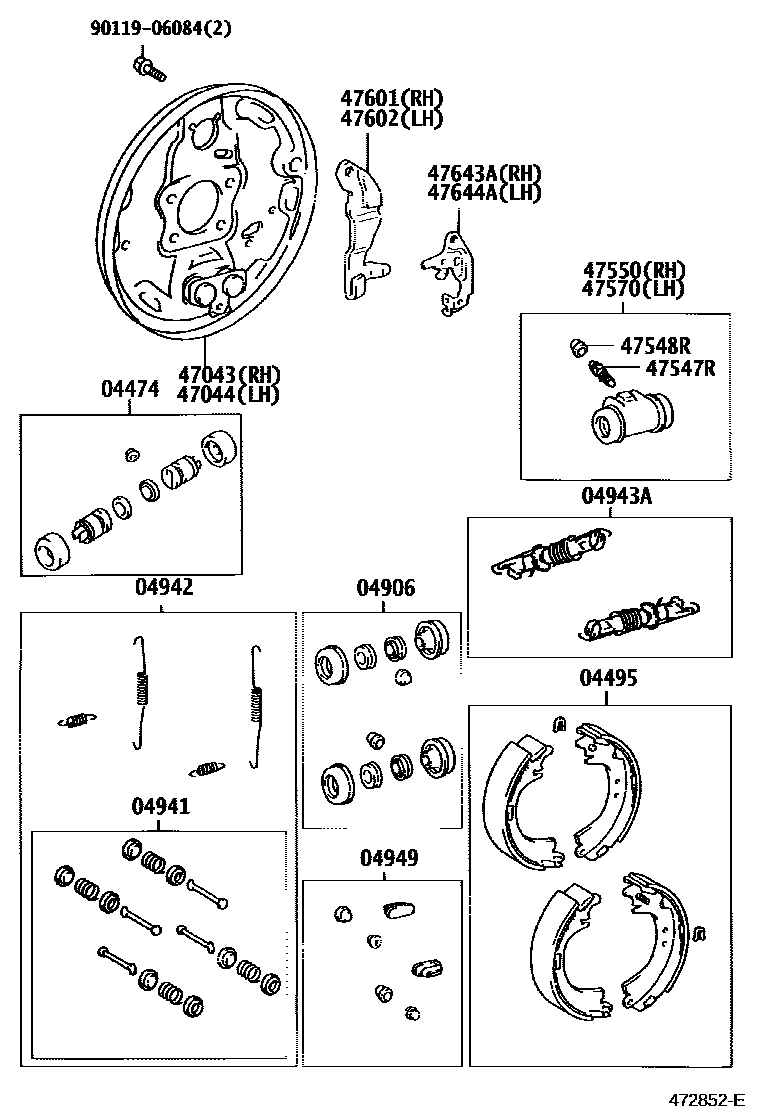 90119-06084(2)

47601(RH)
47602(LH)

47643A(RH)
47644A(LH)

47550(RH)
47570(LH)

47548R
47547R

47043(RH)
47044(LH)

04474

04943A

04942

04906

04495

04941

04949

472852-E