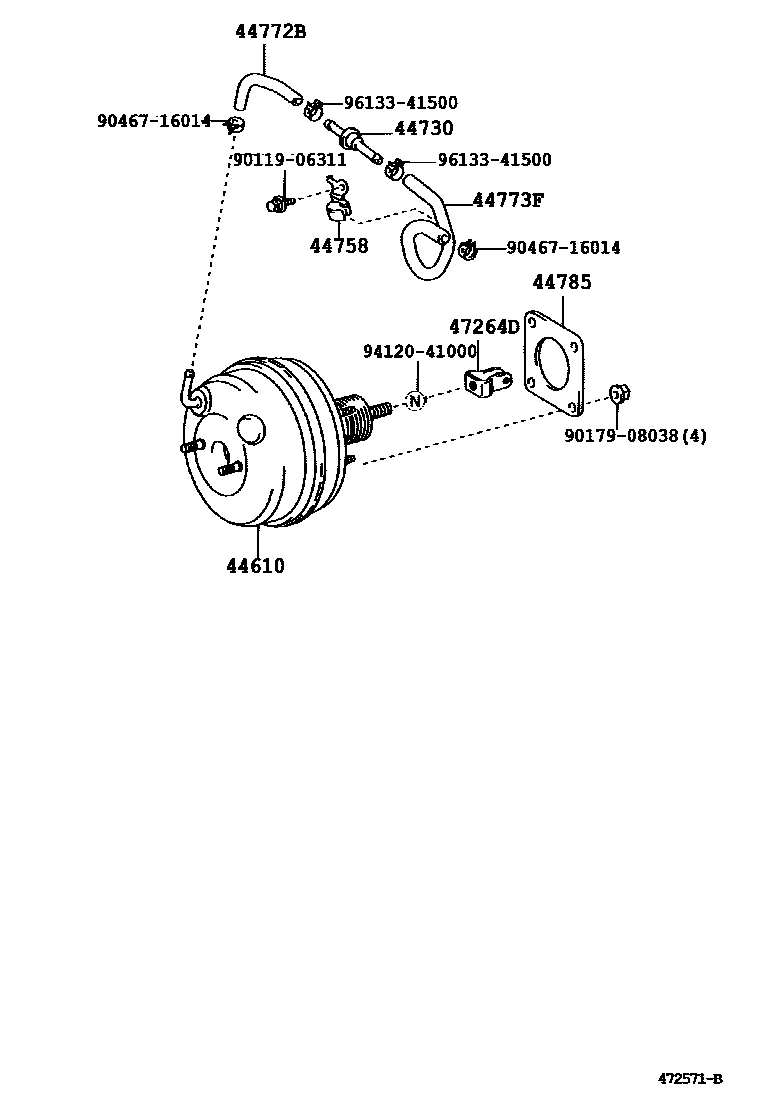 44772B
96133-41500
90467-16014
44730
90119-06311
96133-41500
44773F
44758
90467-16014
44785
47264D
94120-41000
N
90179-08038(4)
44610
472571-B