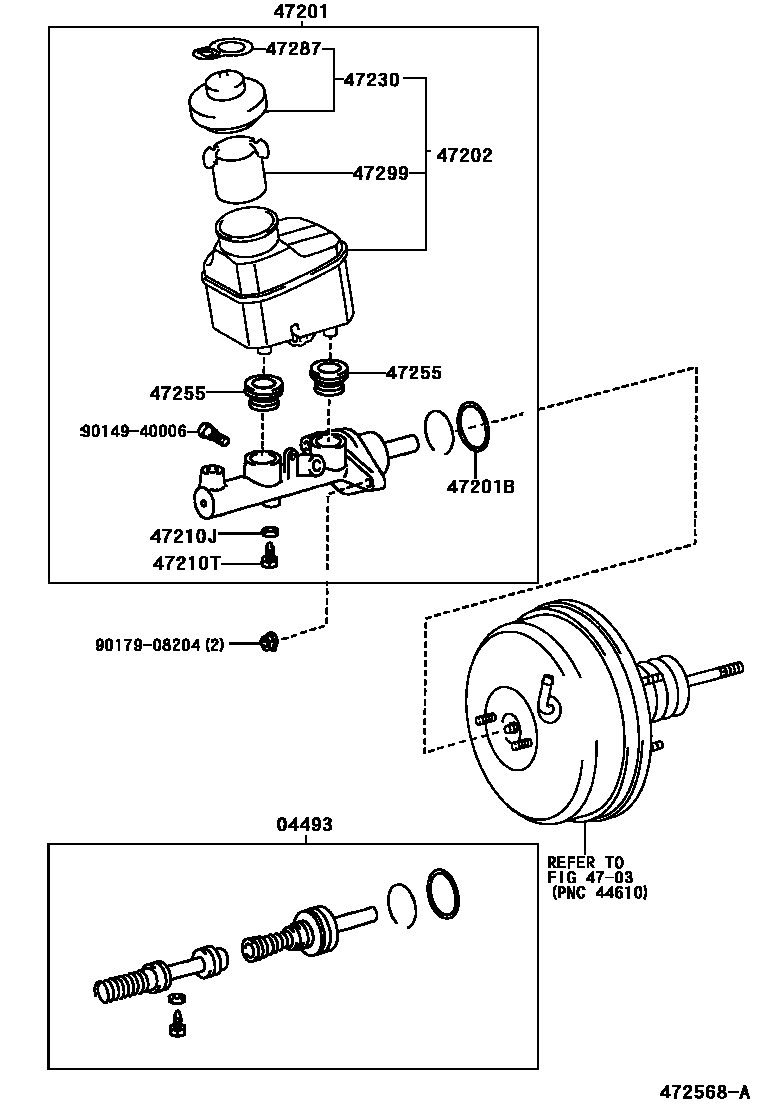 47201

47287

47230

47202

47299

47255

47255

90149-40006

47201B

47210J

47210T

90179-08204 (2)

04493

REFER TO
FIG 47-03
(PNC 44610)

472568-A