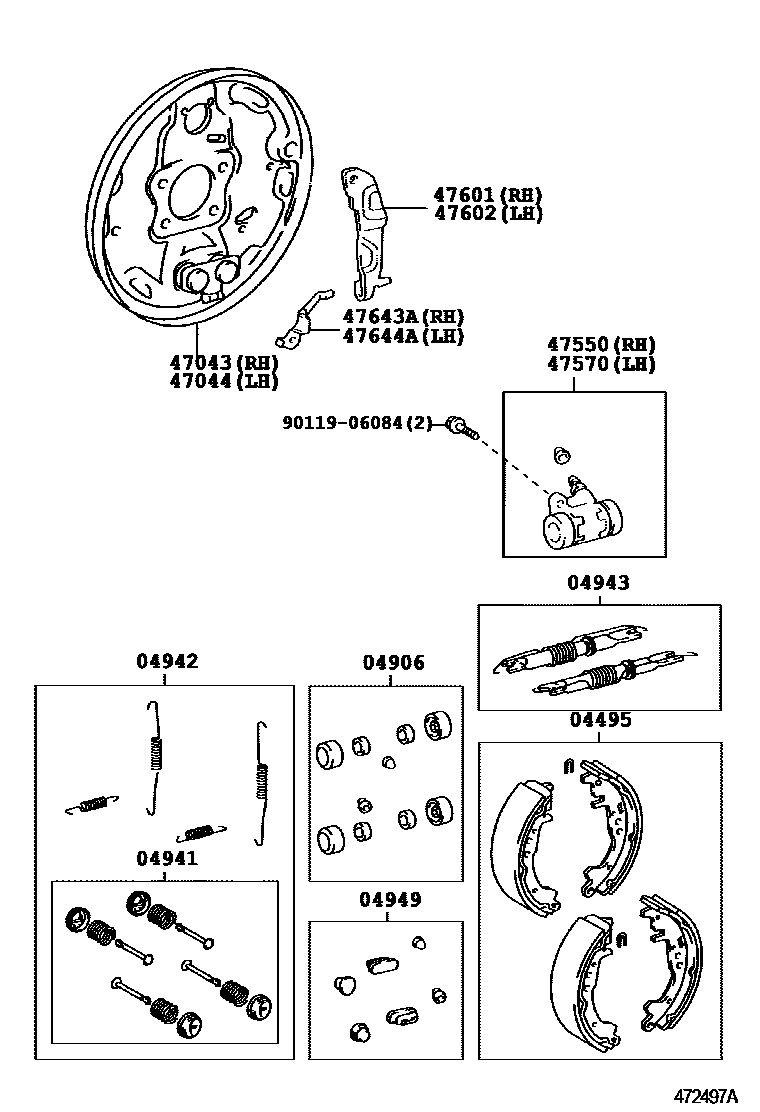 47601 (RH)
47602 (LH)

47643A (RH)
47644A (LH)

47043 (RH)
47044 (LH)

47550 (RH)
47570 (LH)

90119-06084 (2)

04943

04942

04906

04495

04941

04949

472497A