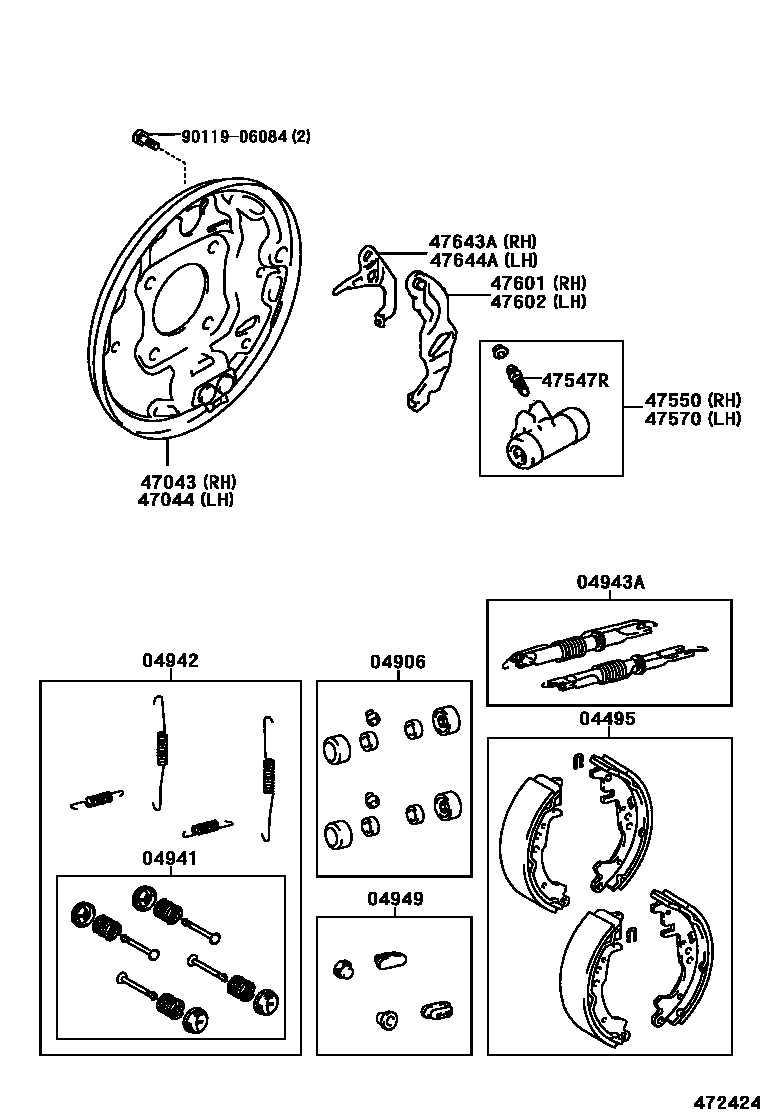 90119-06084 (2)

47643A (RH)
47644A (LH)

47601 (RH)
47602 (LH)

47547R

47550 (RH)
47570 (LH)

47043 (RH)
47044 (LH)

04943A

04942

04906

04495

04941

04949

472424