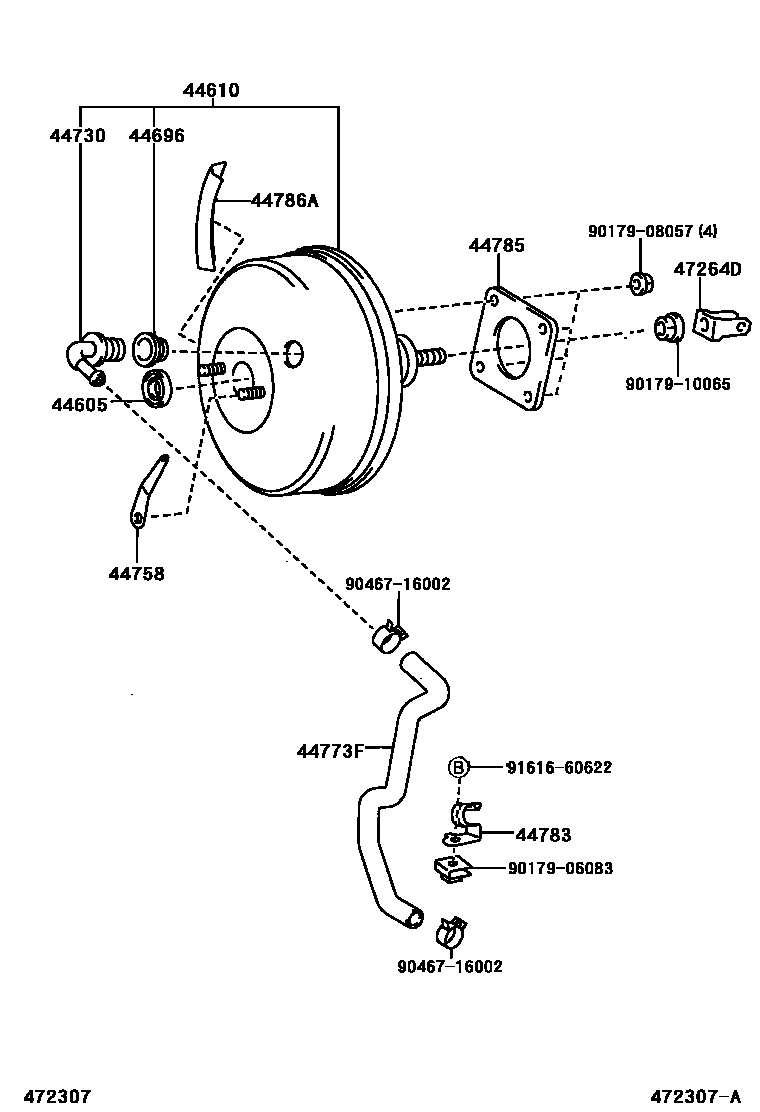 44610
44730
44696
44786A
44785
90179-08057 (4)
47264D
90179-10065
44605
44758
90467-16002
44773F
B
91616-60622
44783
90179-06083
90467-16002
472307
472307-A