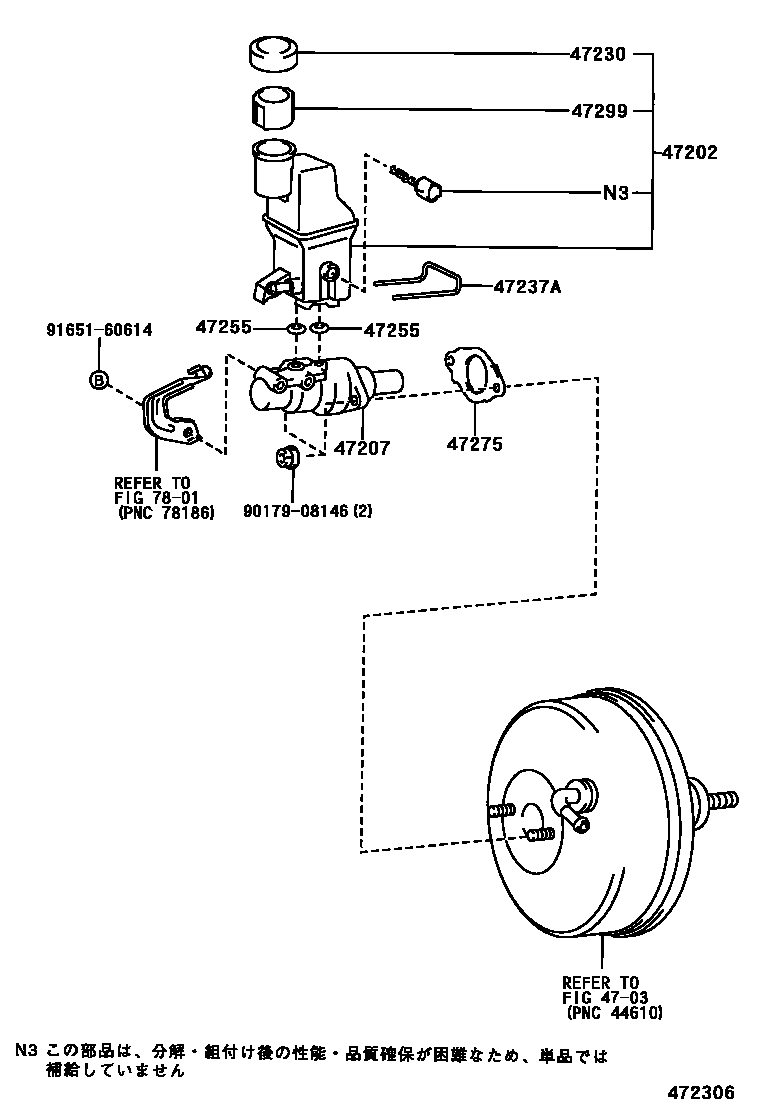 47230
47299
47202
N3
47237A
91651-60614
47255
47255
B
47207
47275
REFER TO
FIG 78-01
(PNC 78186)
90179-08146 (2)
REFER TO
FIG 47-03
(PNC 44610)

N3 この部品は、分解・組付け後の性能・品質確保が困難なため、単品では補給していません

472306